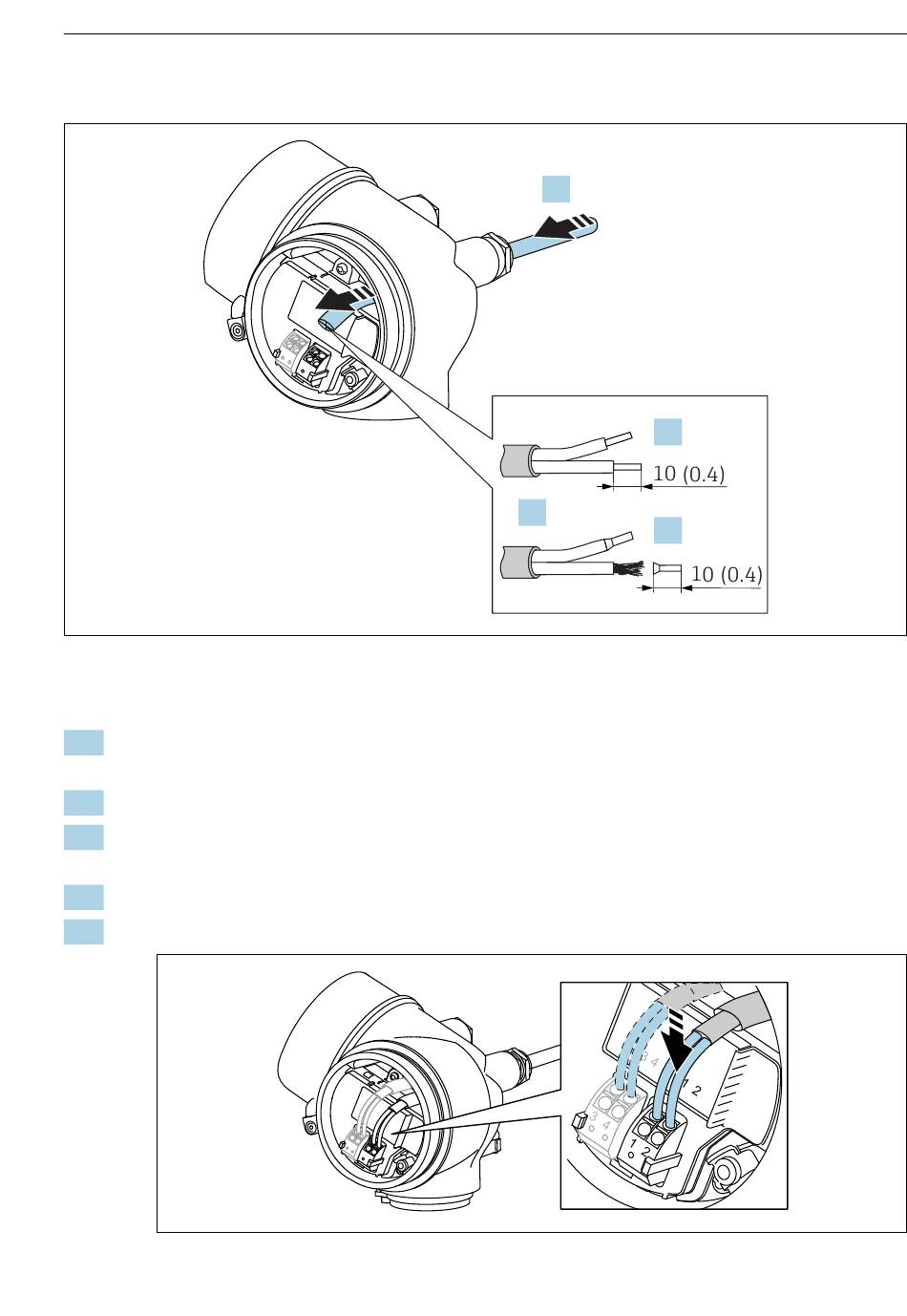 10 (0.4)

10 (0.4)

3
4
1
2
3
4
1
2