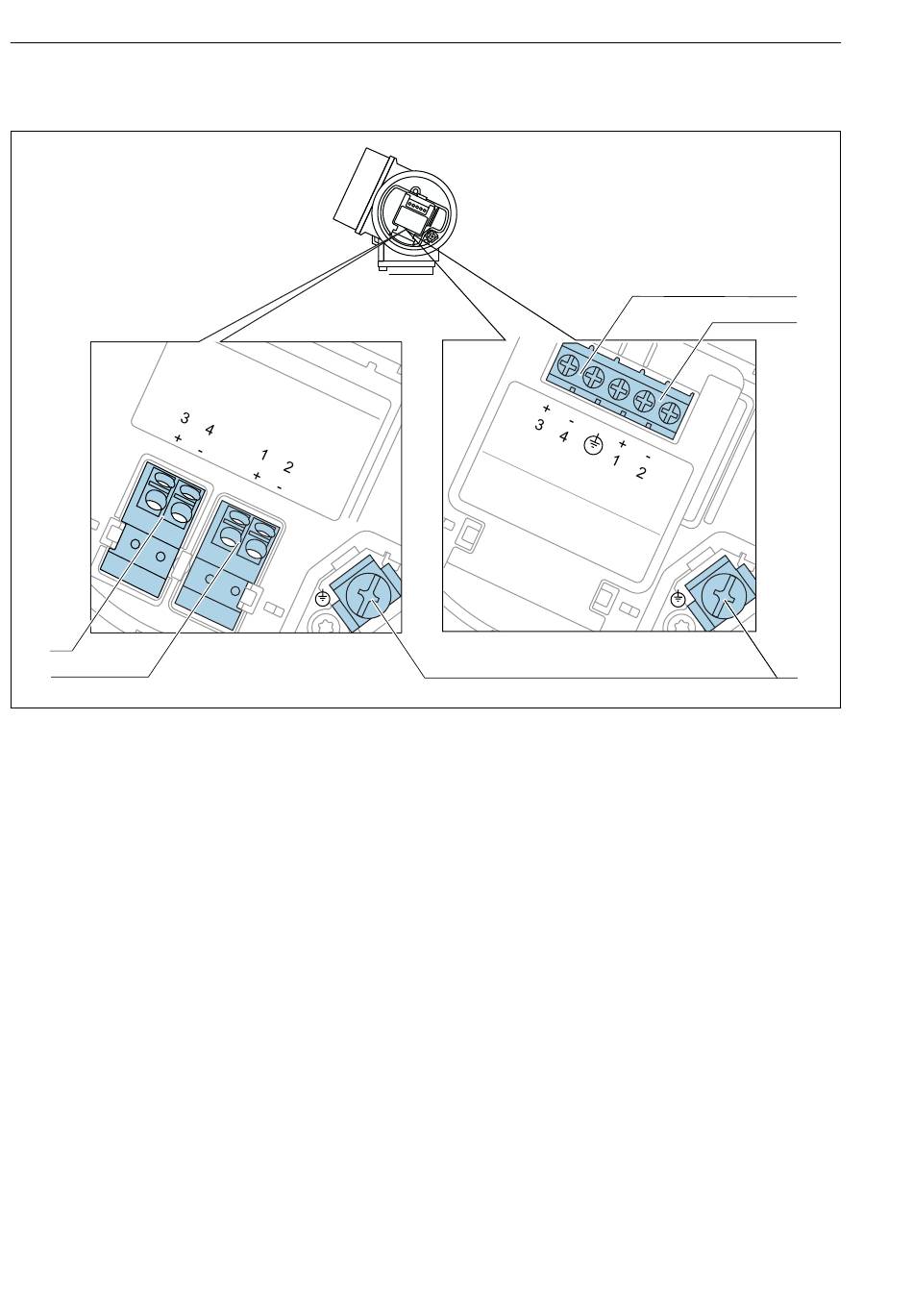 3 4
+ -
1 2
+ -

+ -
3 4
+ -
1 2