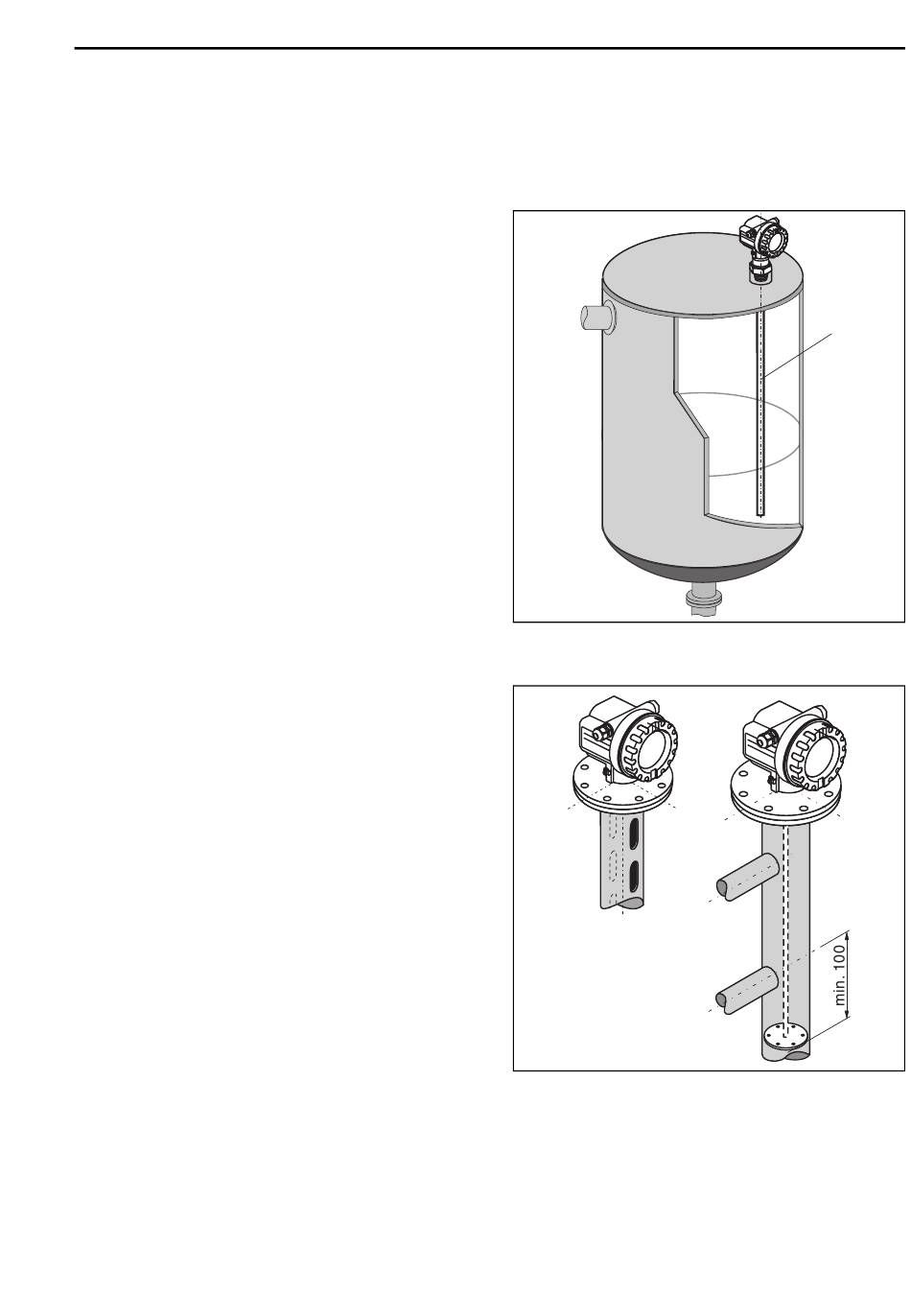 min. 100