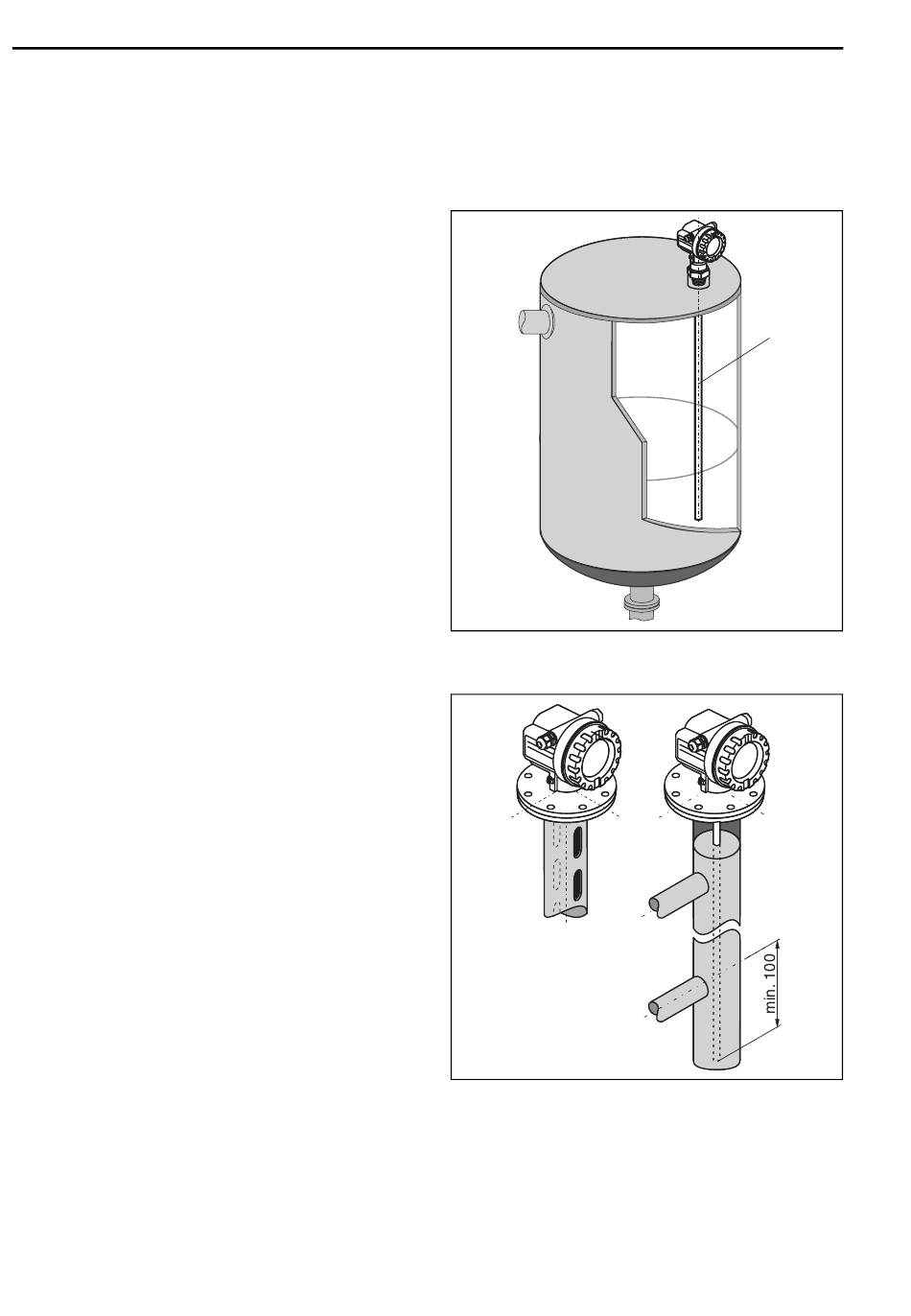 min. 100