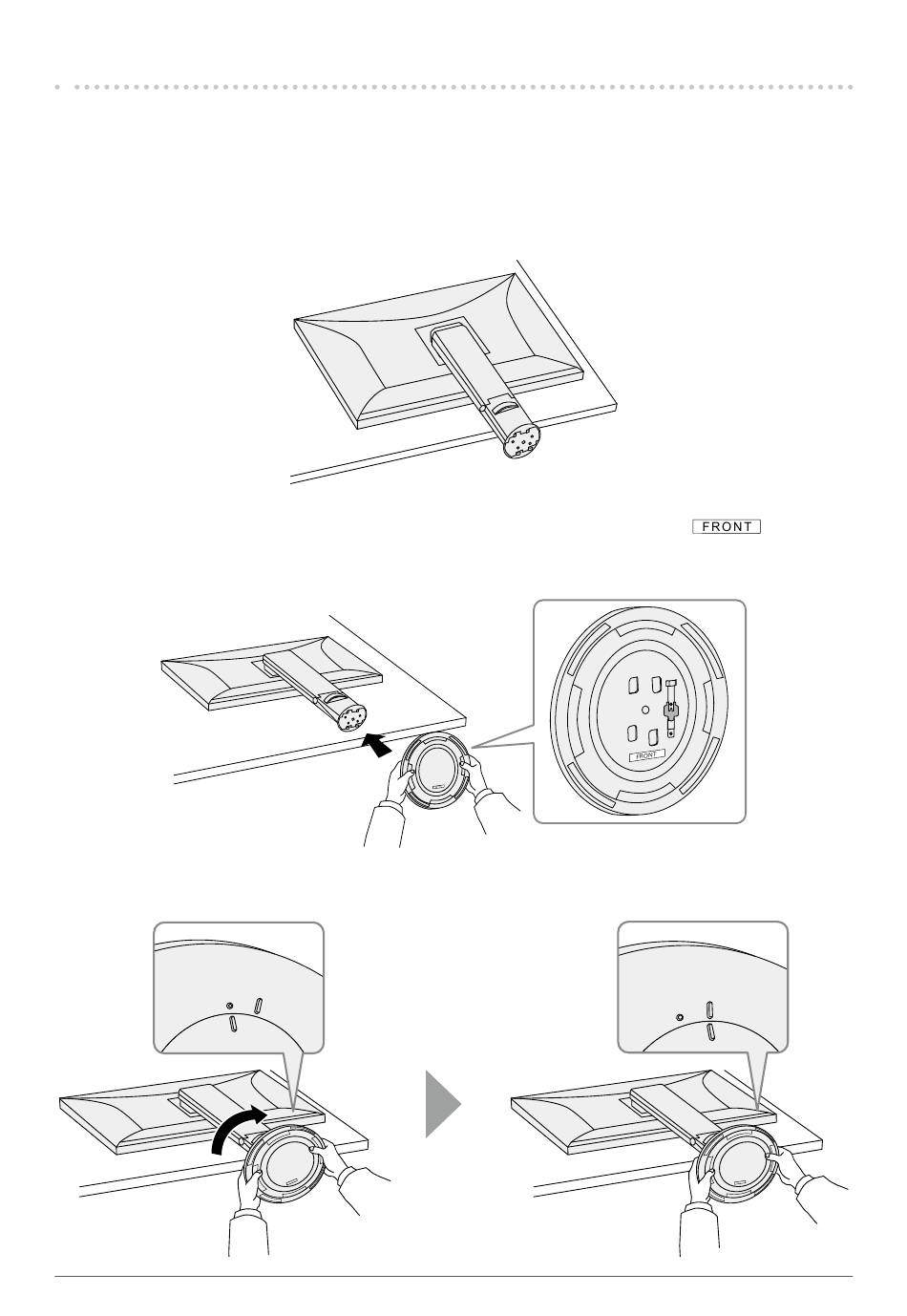 FRONT

FRONT