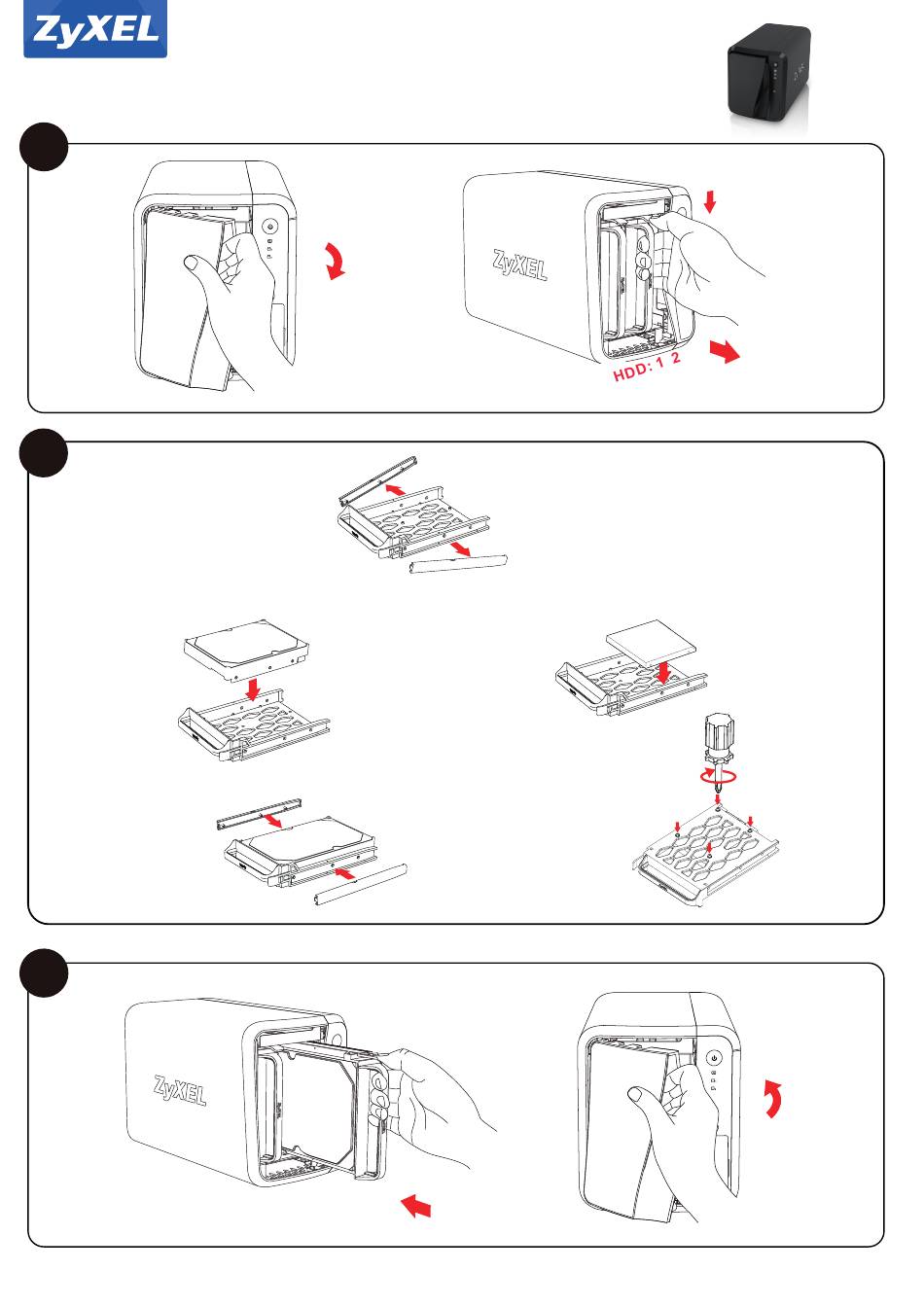 ZyXEL

ZyXEL

HDD: 1 2

ZyXEL