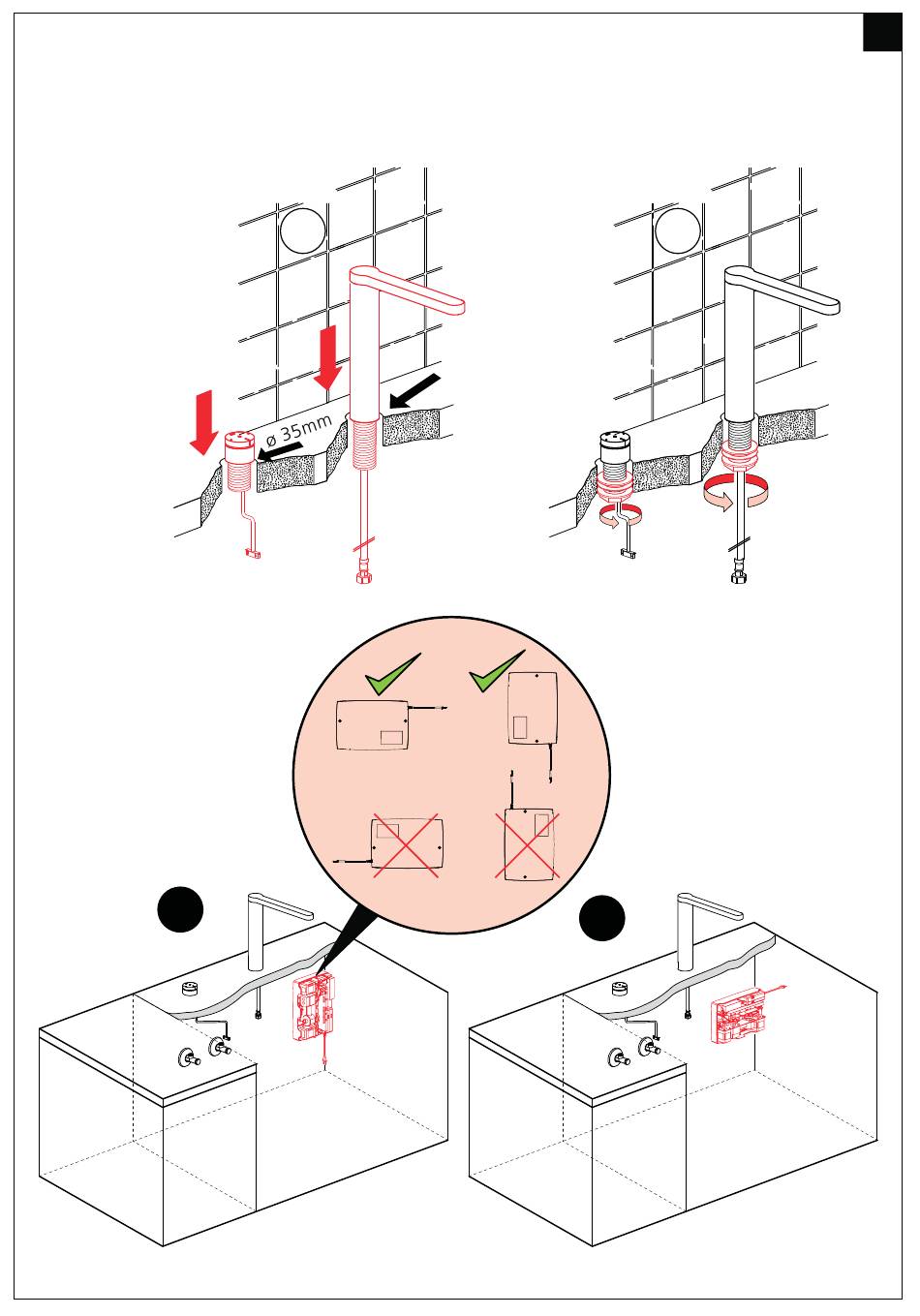 ø 35mm