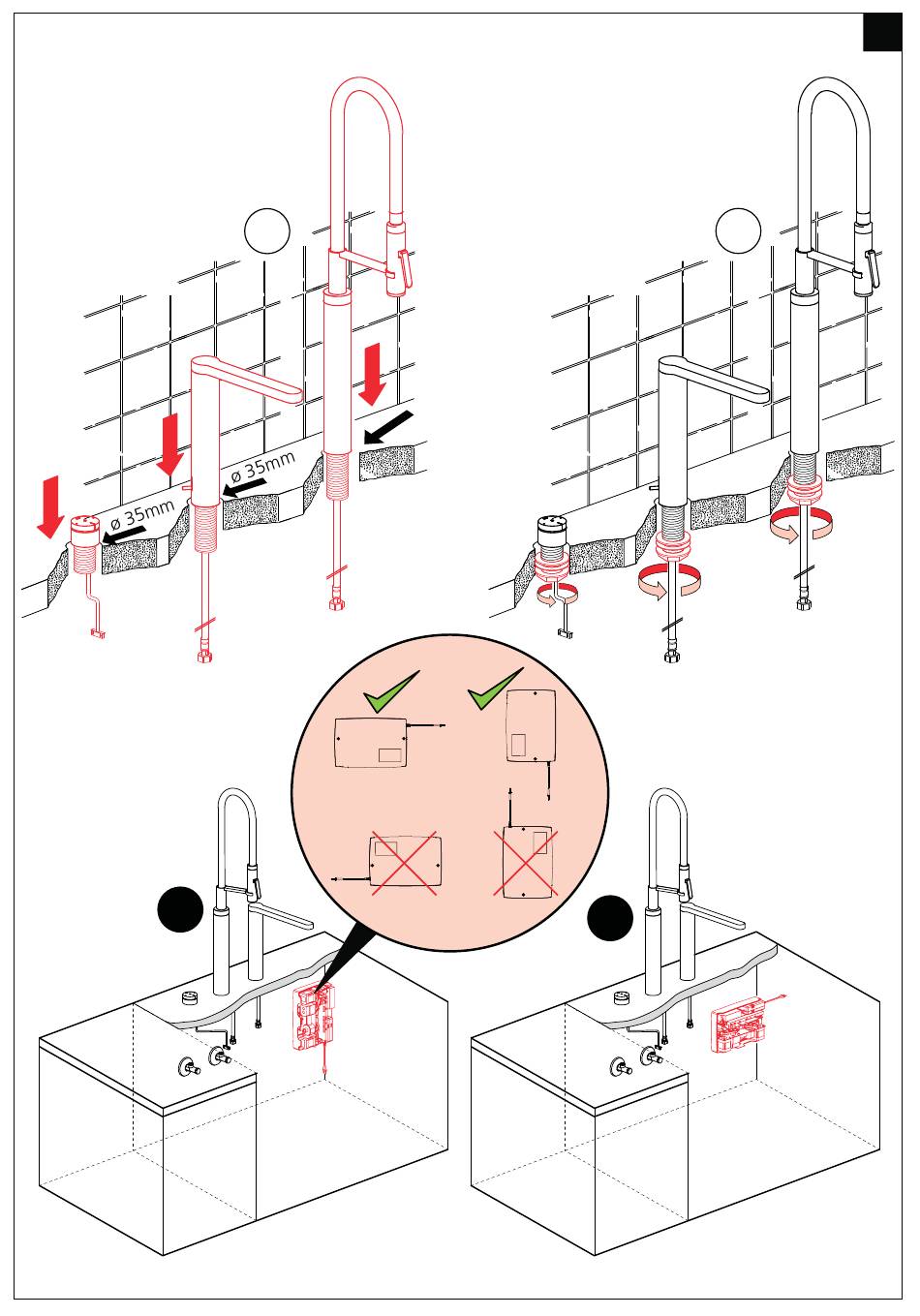 ø 35mm
ø 35mm