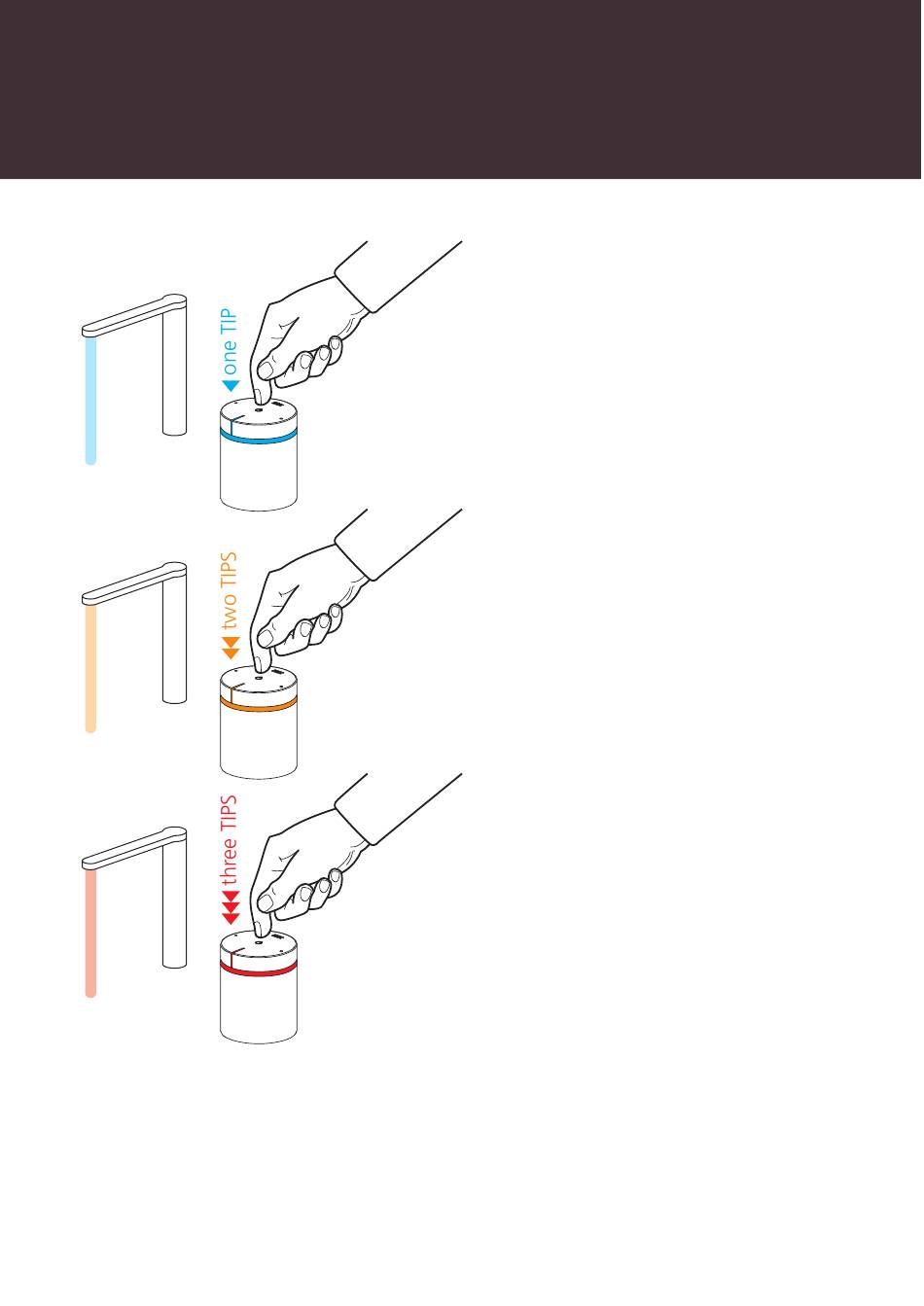 one TIP

two TIPS

three TIPS