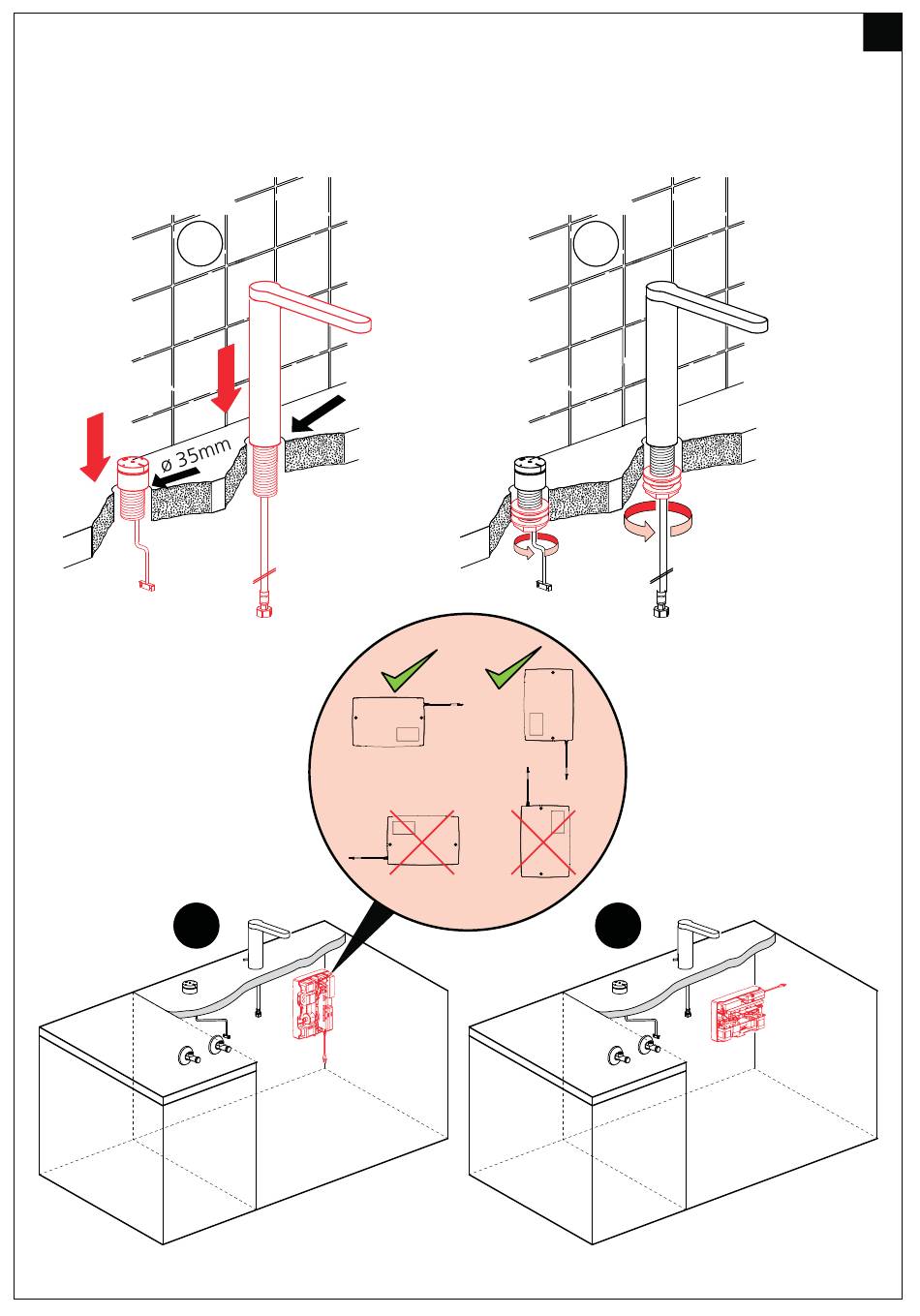 ø 35mm