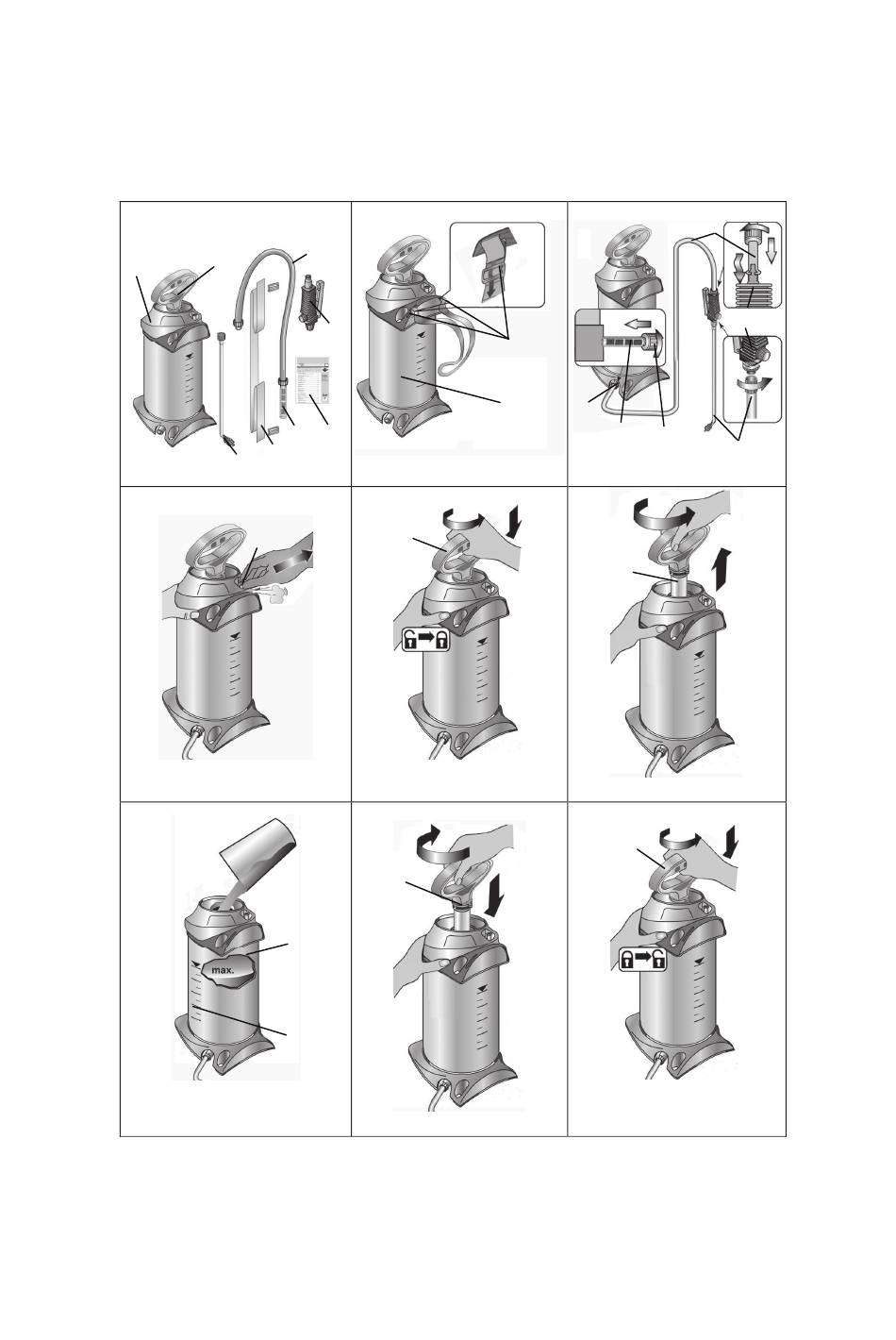 max.