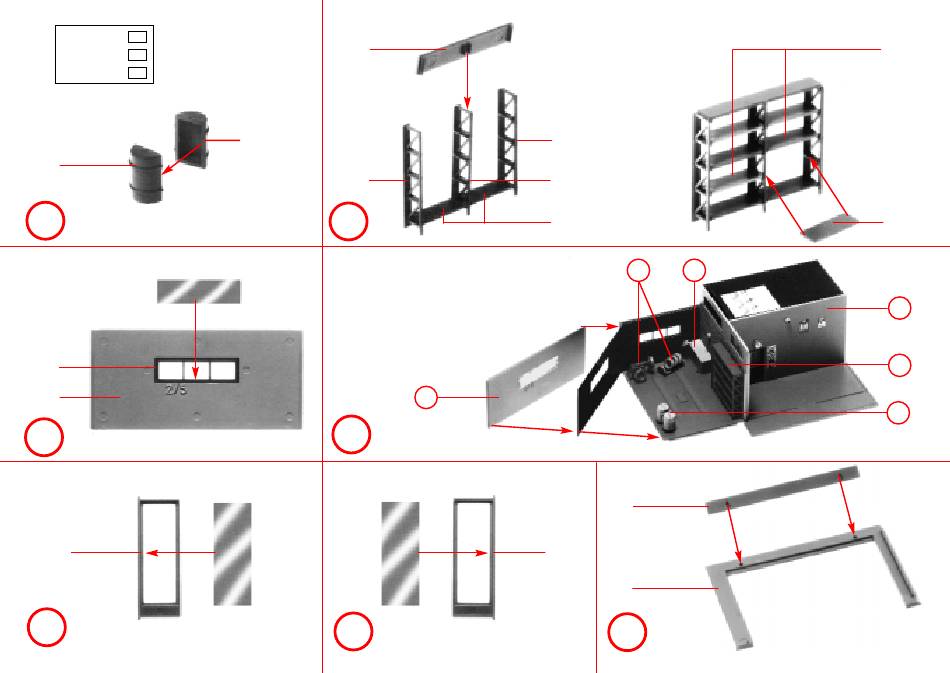 2/5