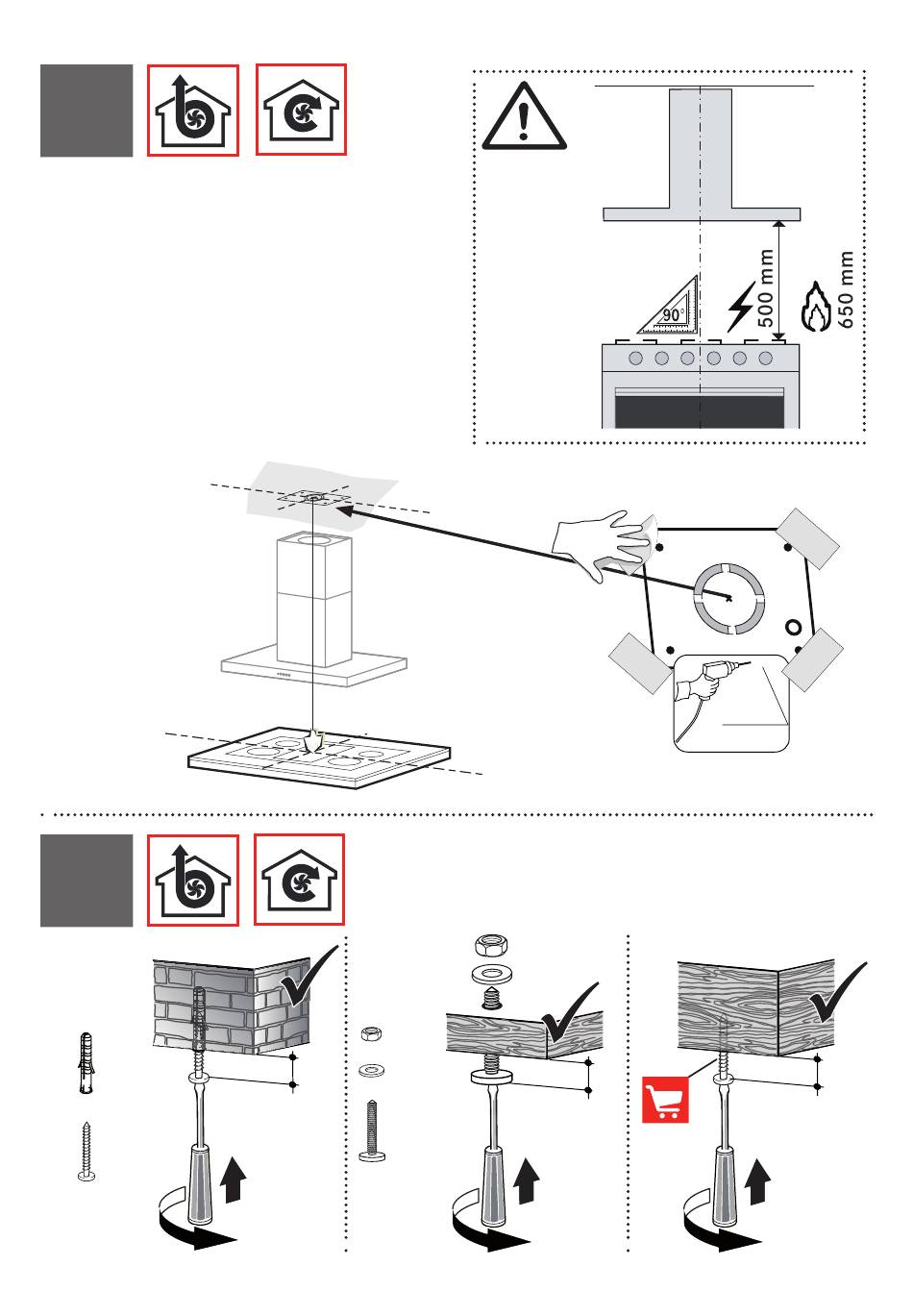 90°

500 mm

650 mm