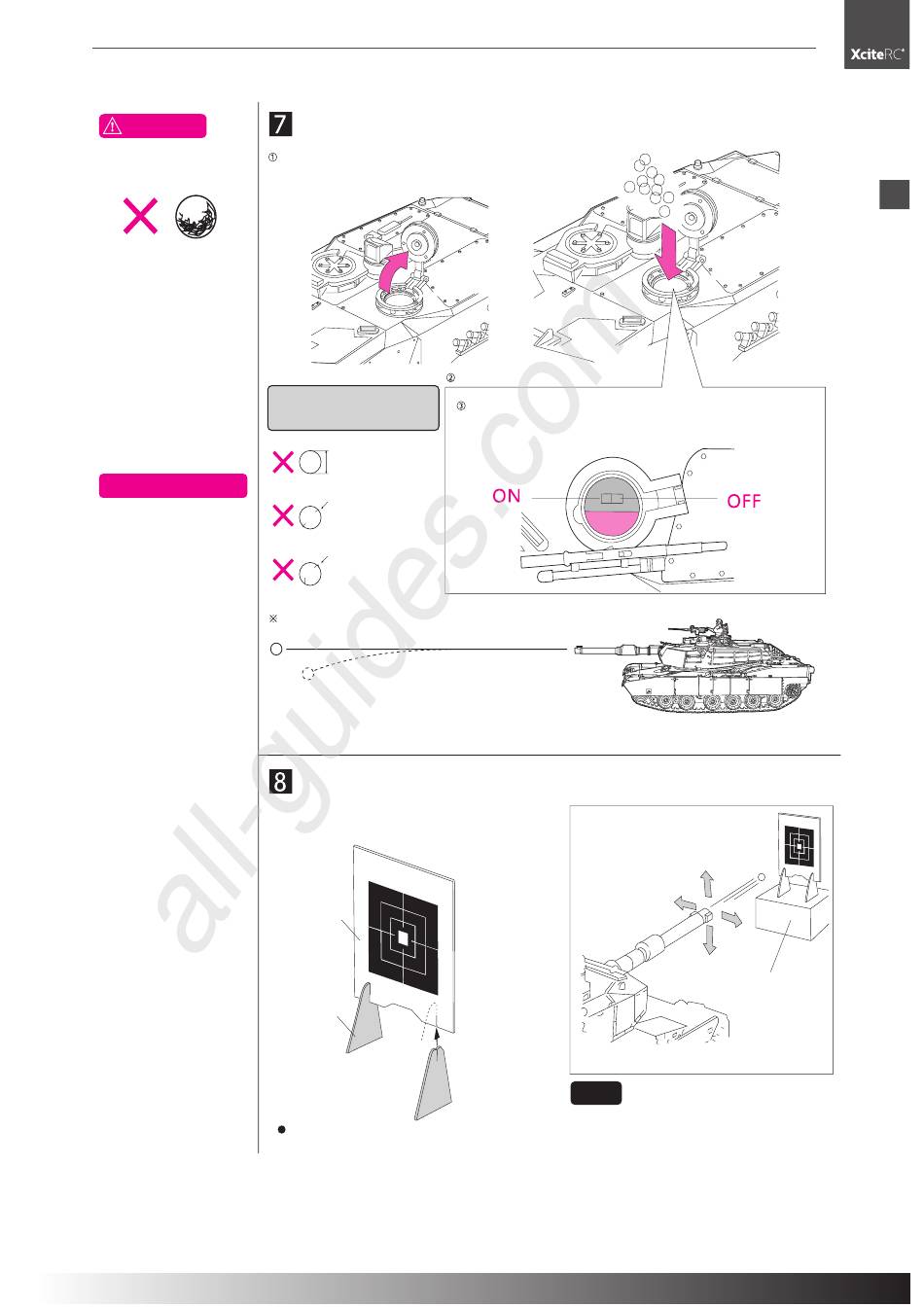 XciteRC®

7

①

②

③

ON

OFF

※

8

all-guides.com