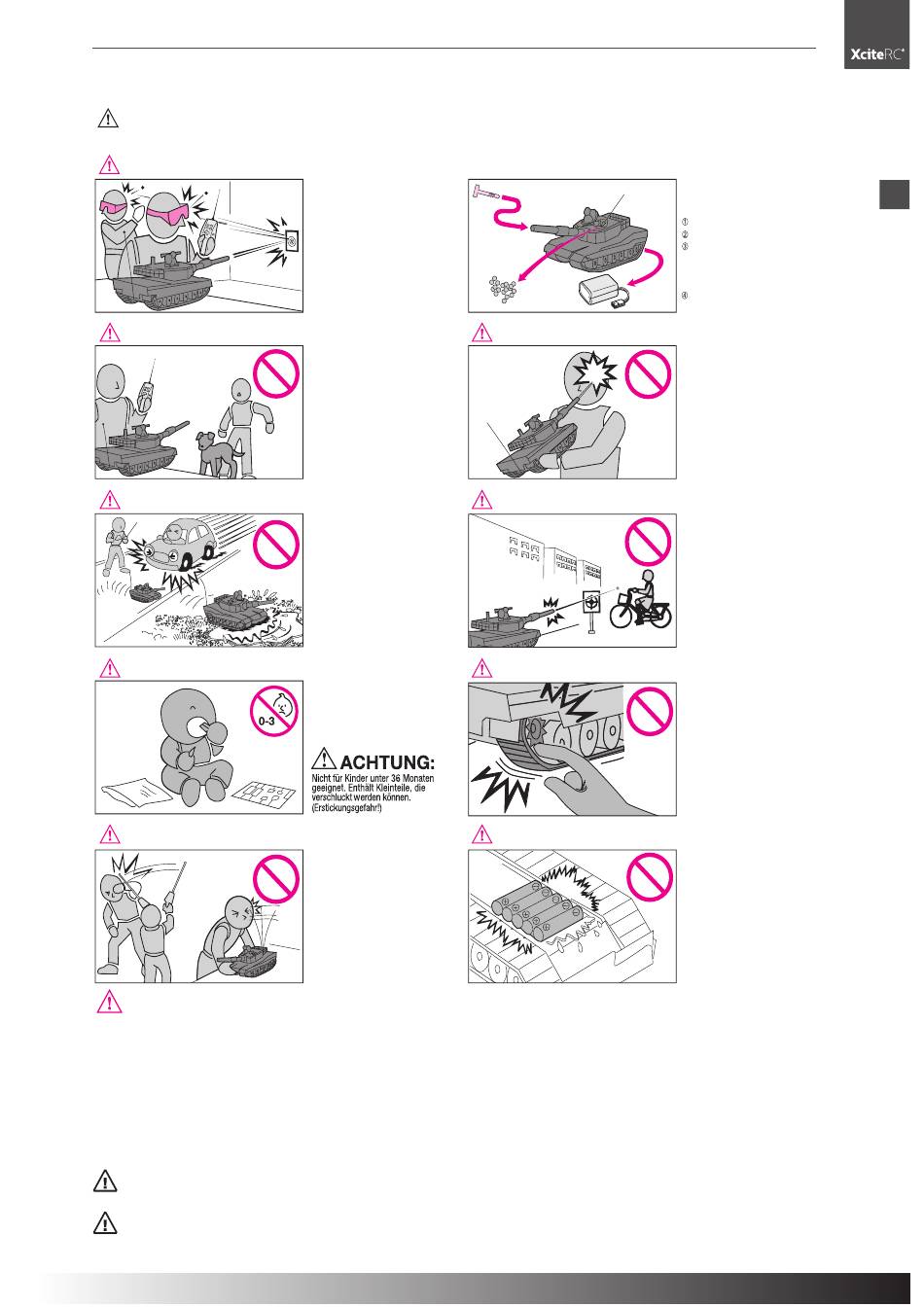 XciteRC®

①
②
③
④

0-3

ACHTUNG:
Nicht für Kinder unter 36 Monaten geeignet. Enthält Kleinteile, die verschluckt werden können. (Erstickungsgefahr!)