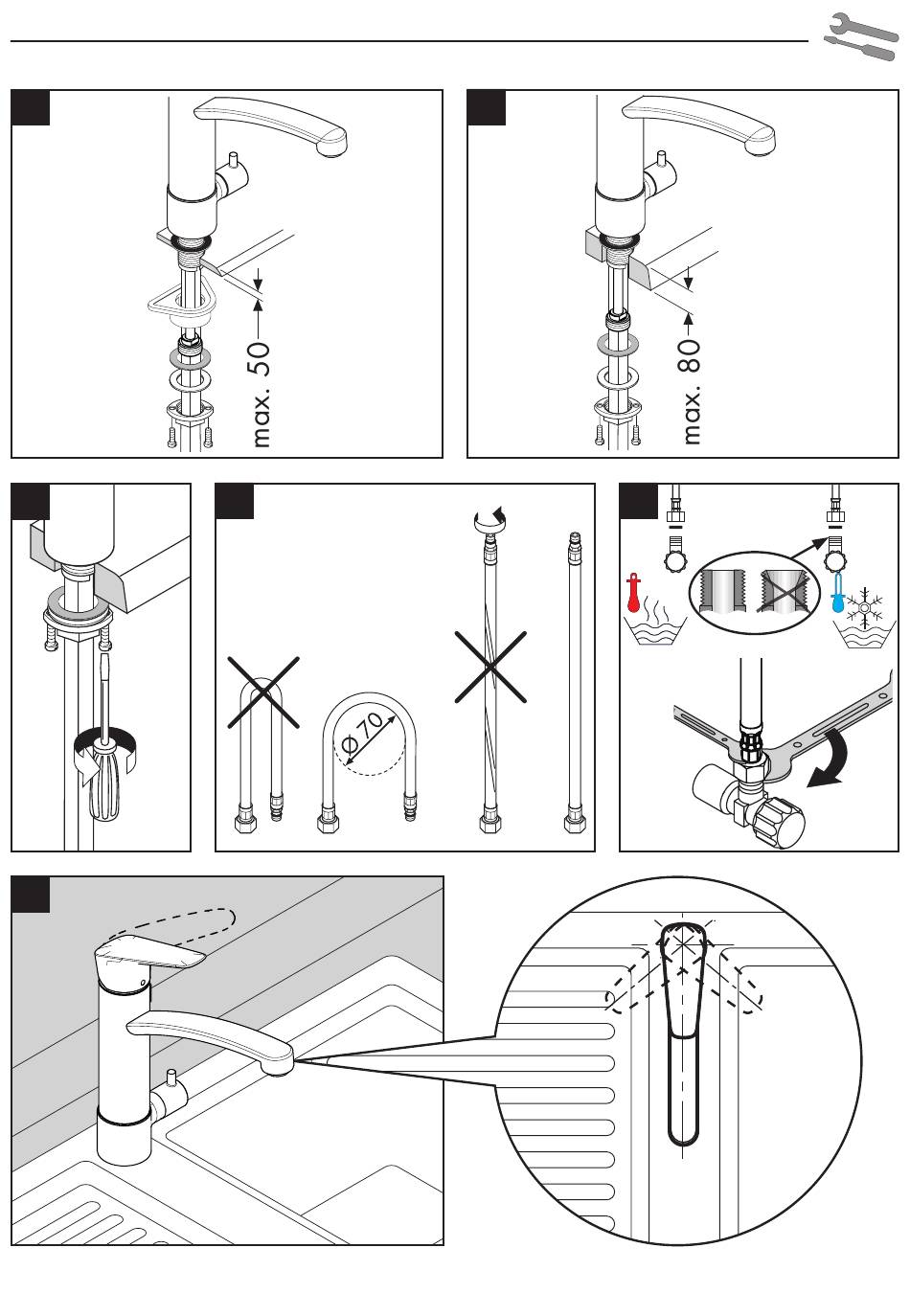 max. 50

max. 80

Ø70