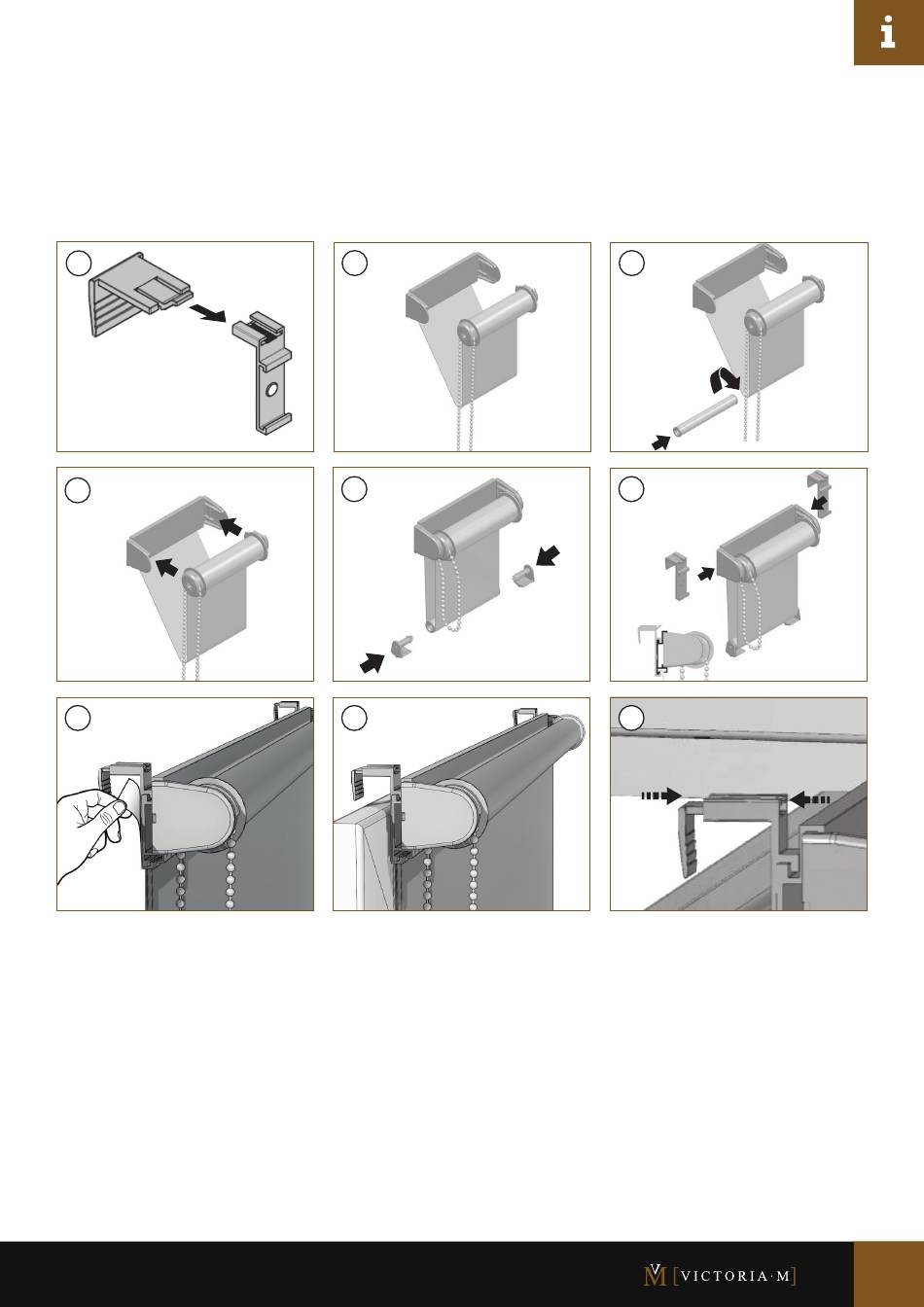 i

VM [VICTORIA·M]