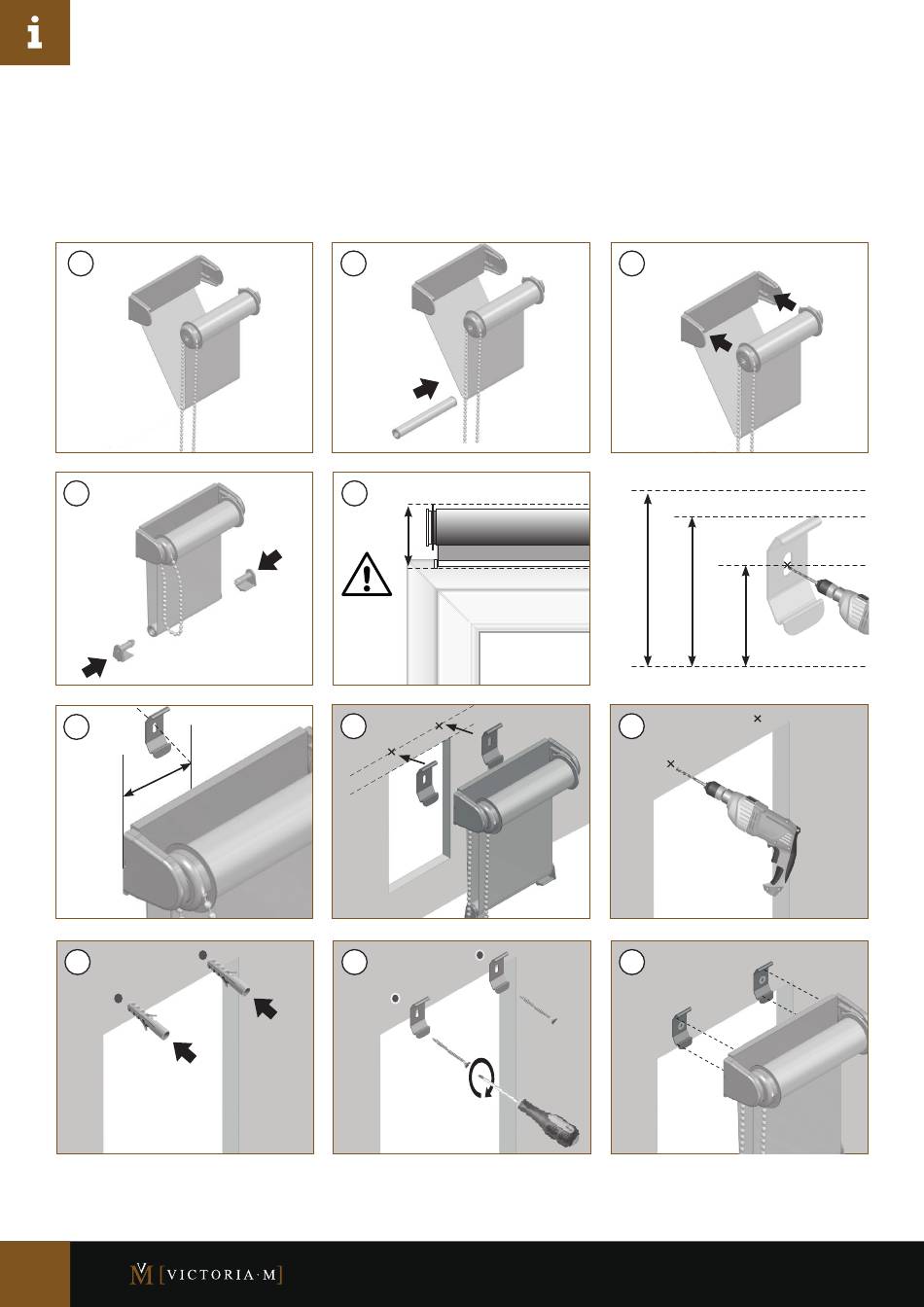 i

VM [VICTORIA·M]