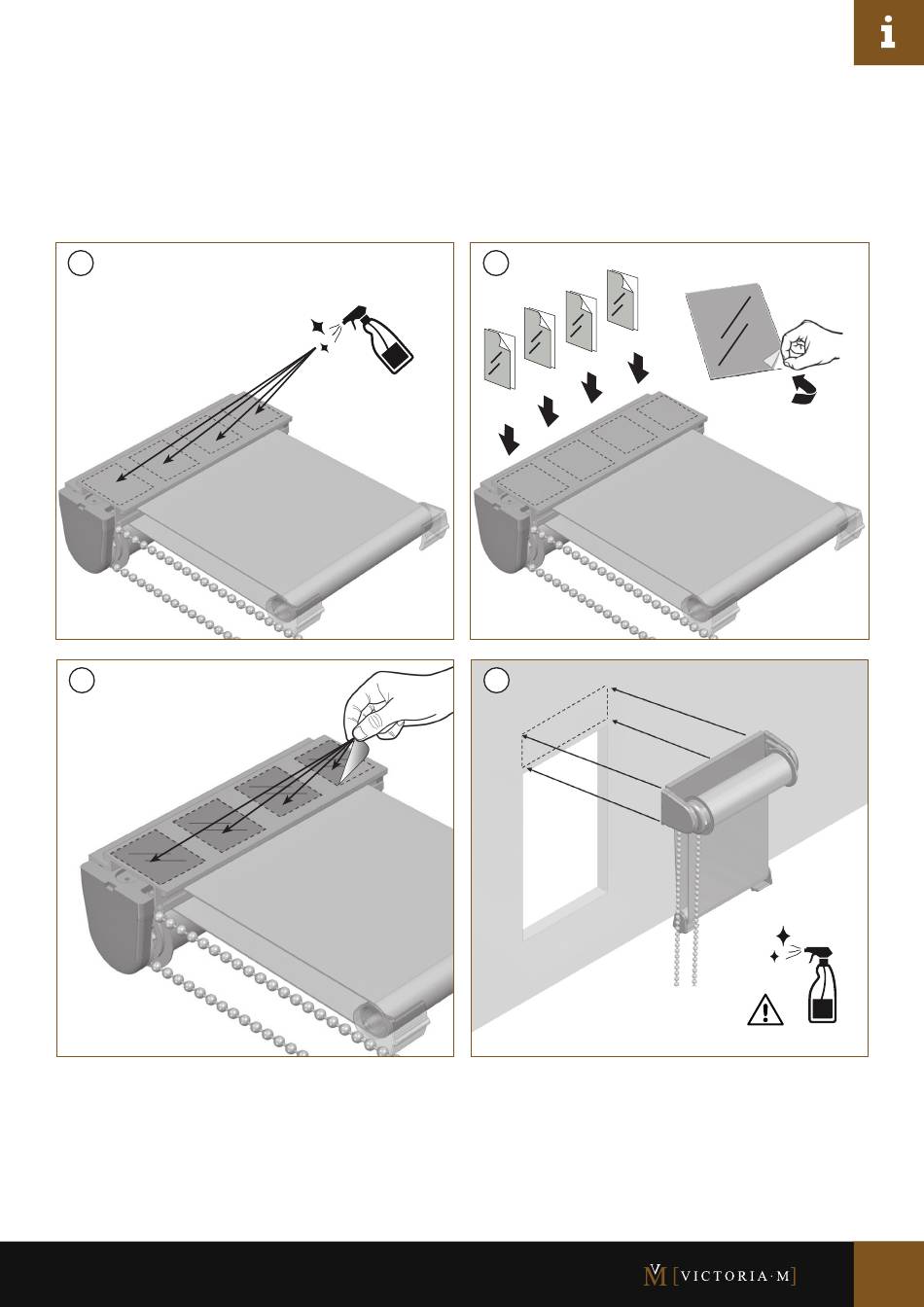 i

VM [VICTORIA·M]