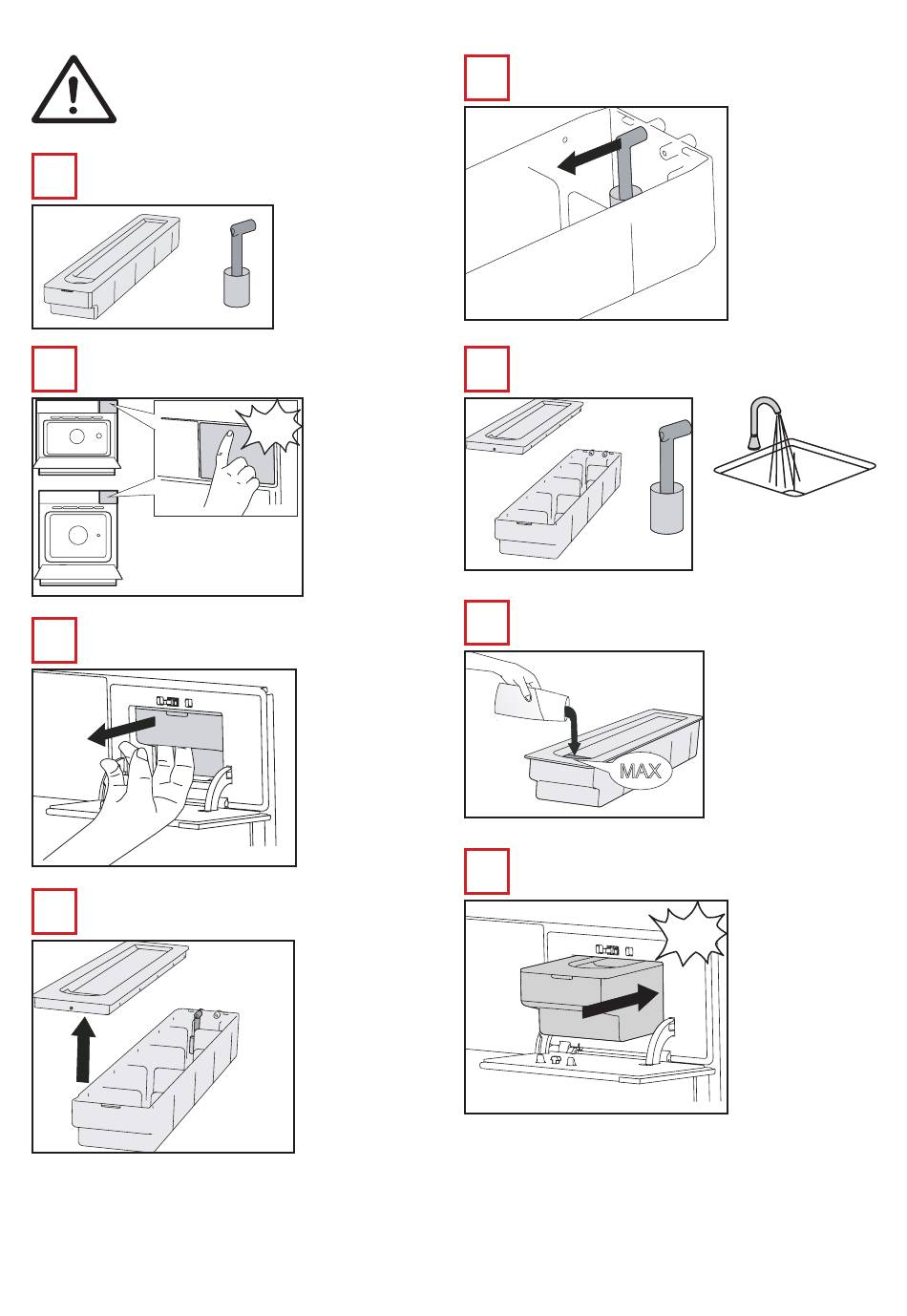 MAX