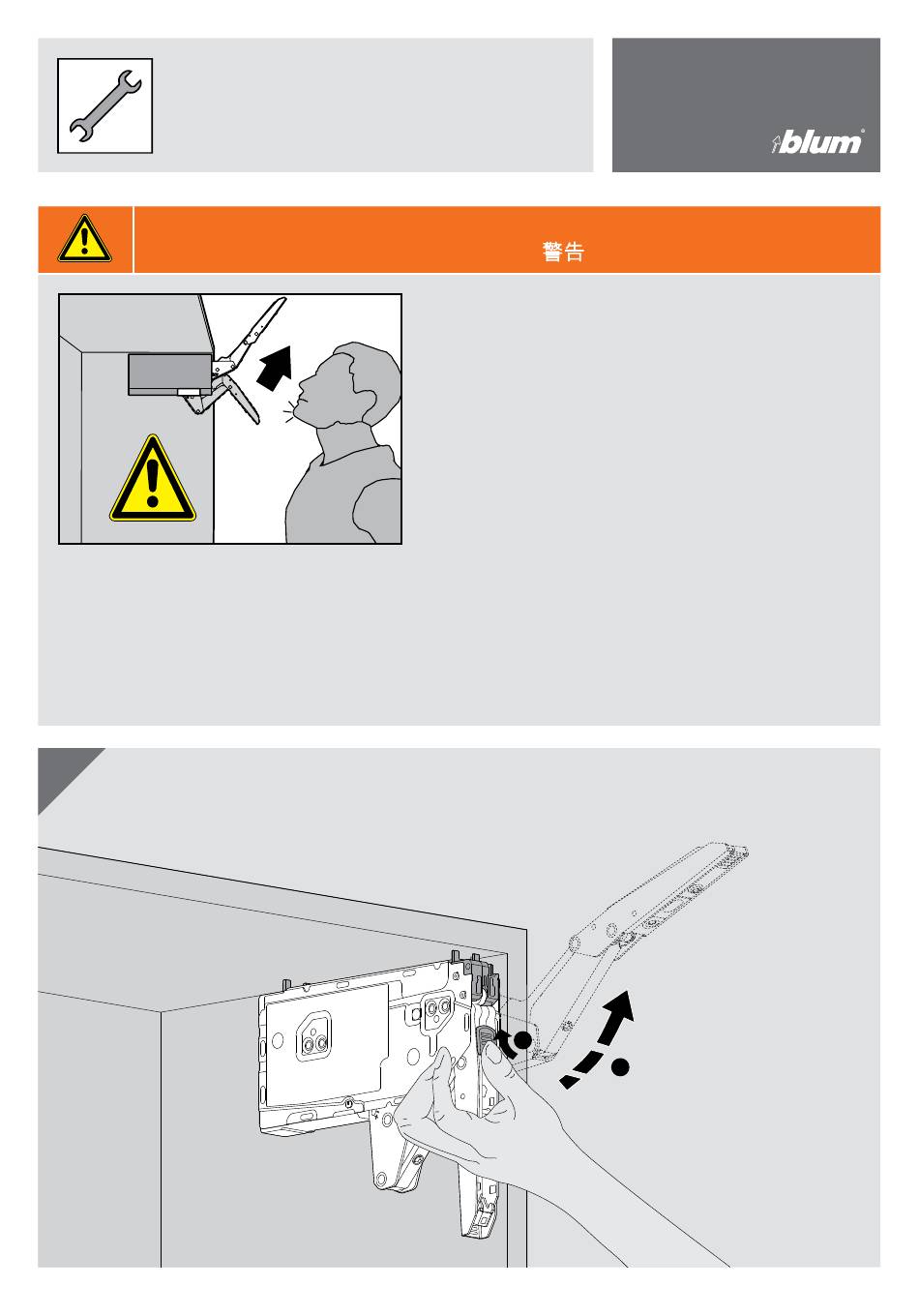 blum

警告