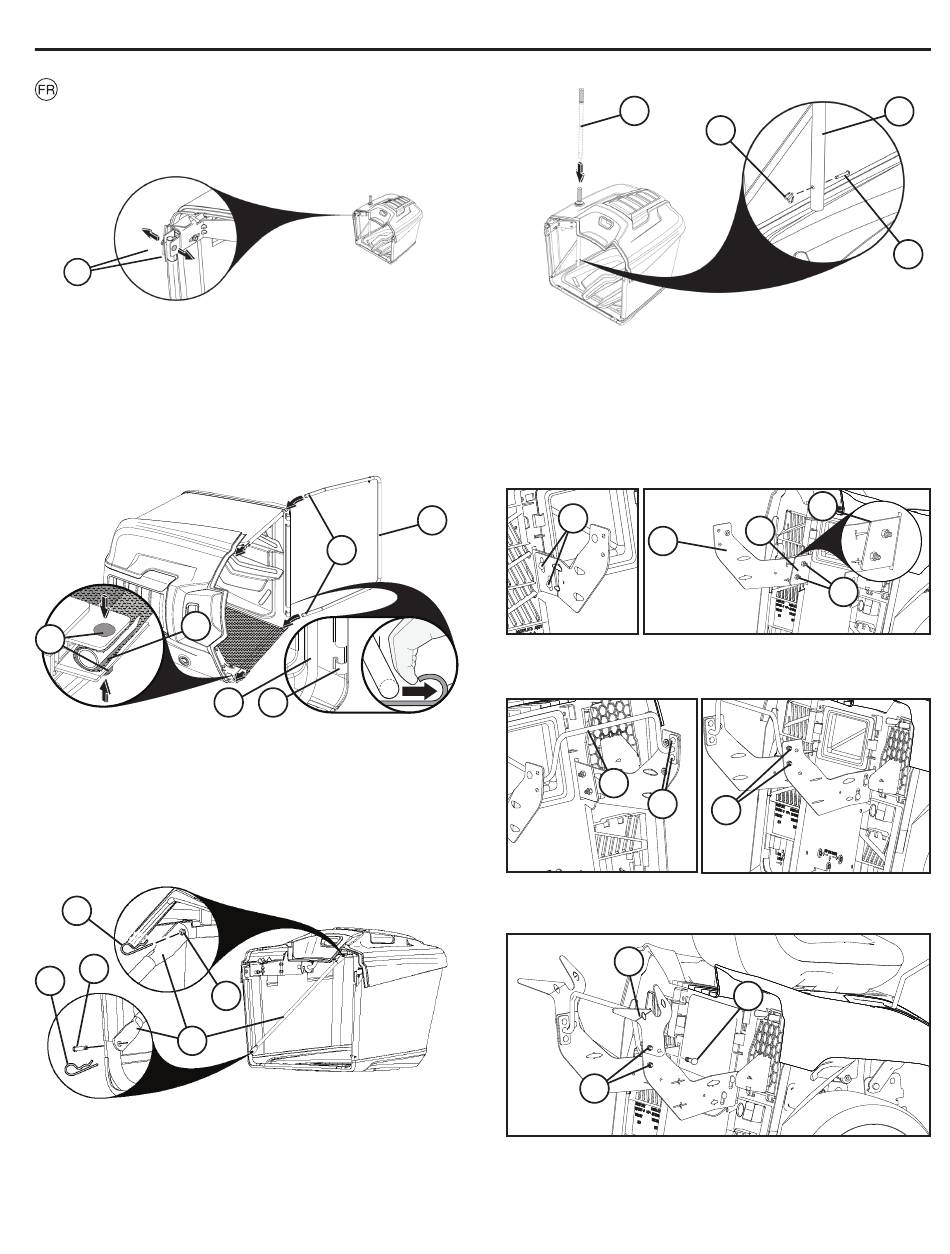 FR