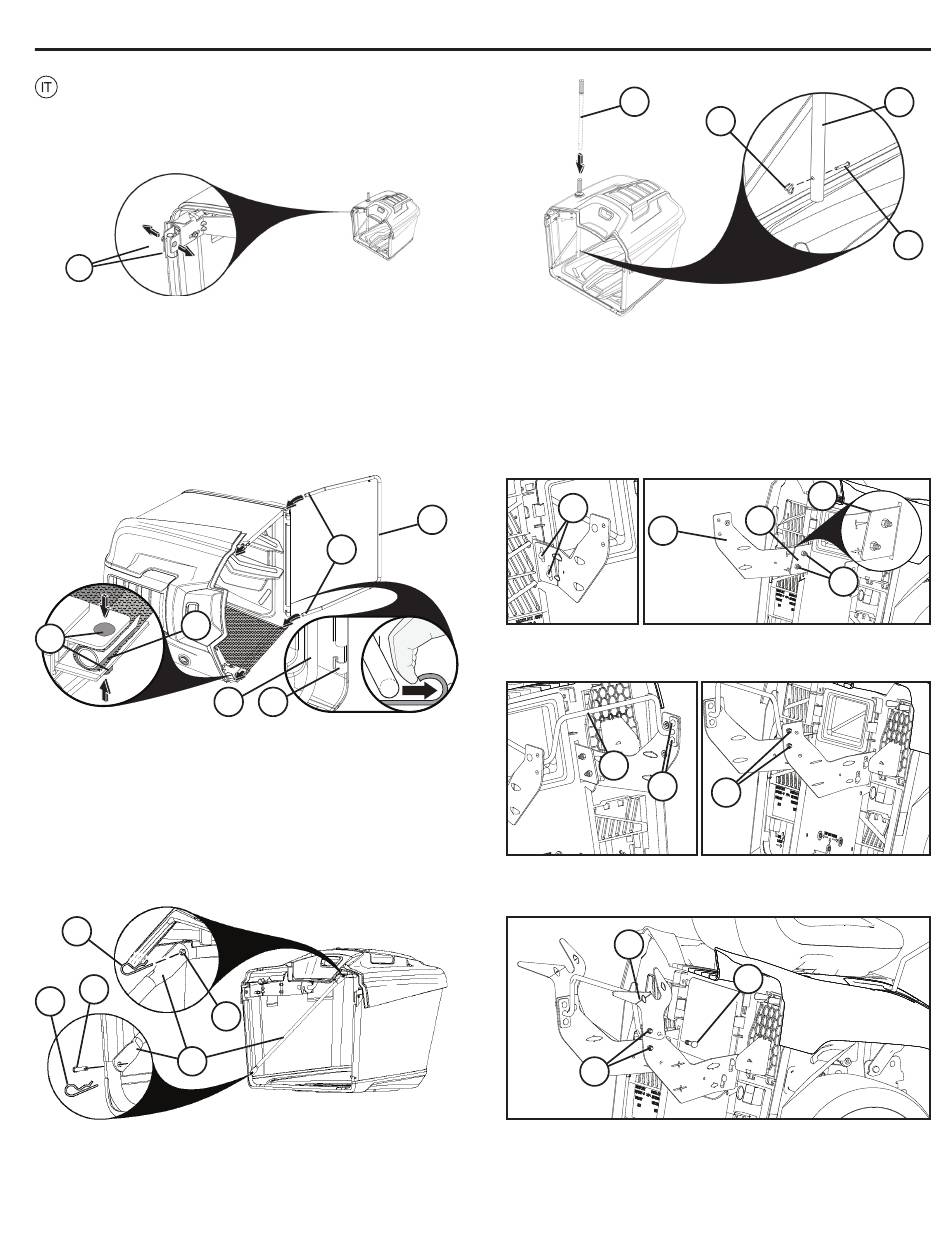 IT