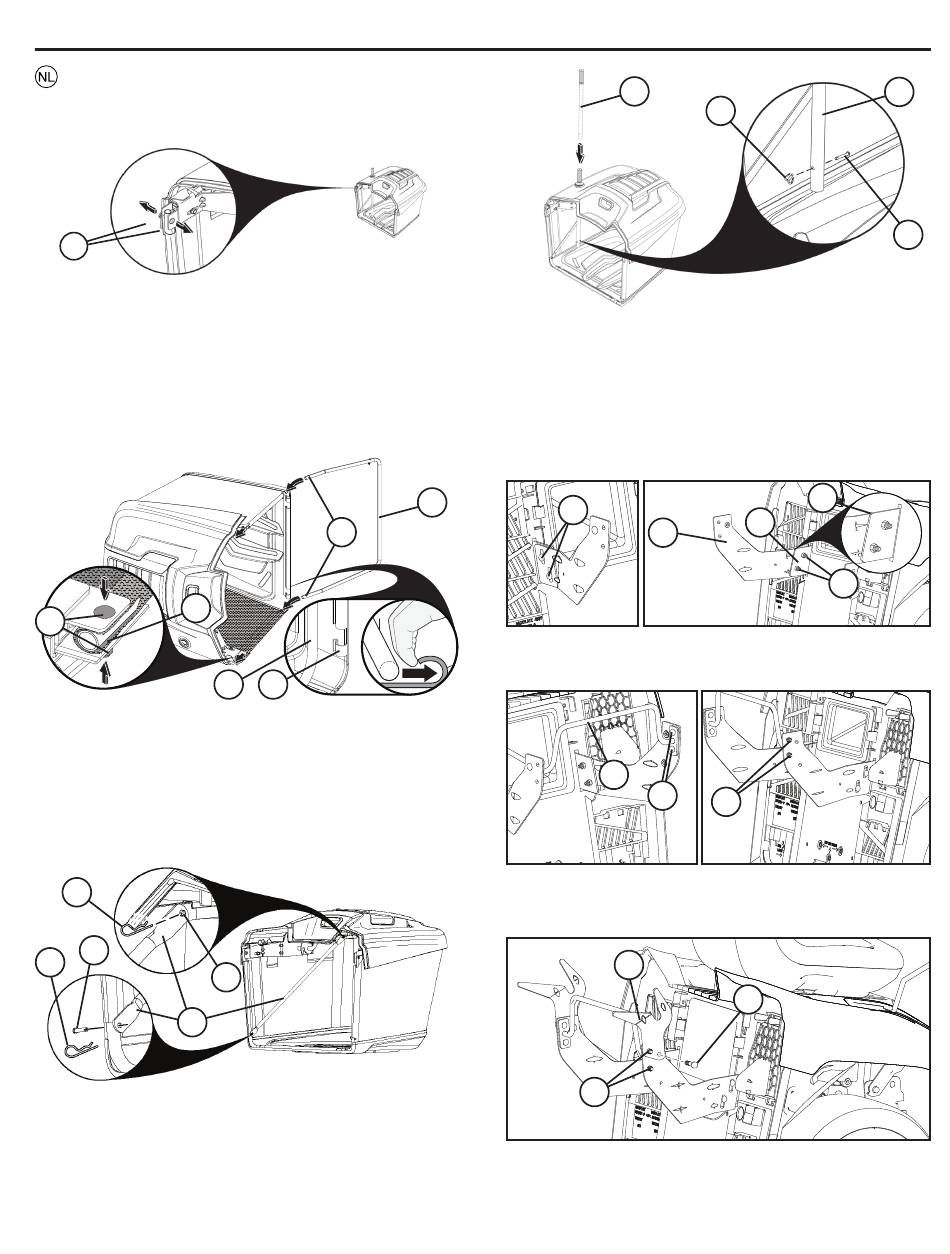 NL