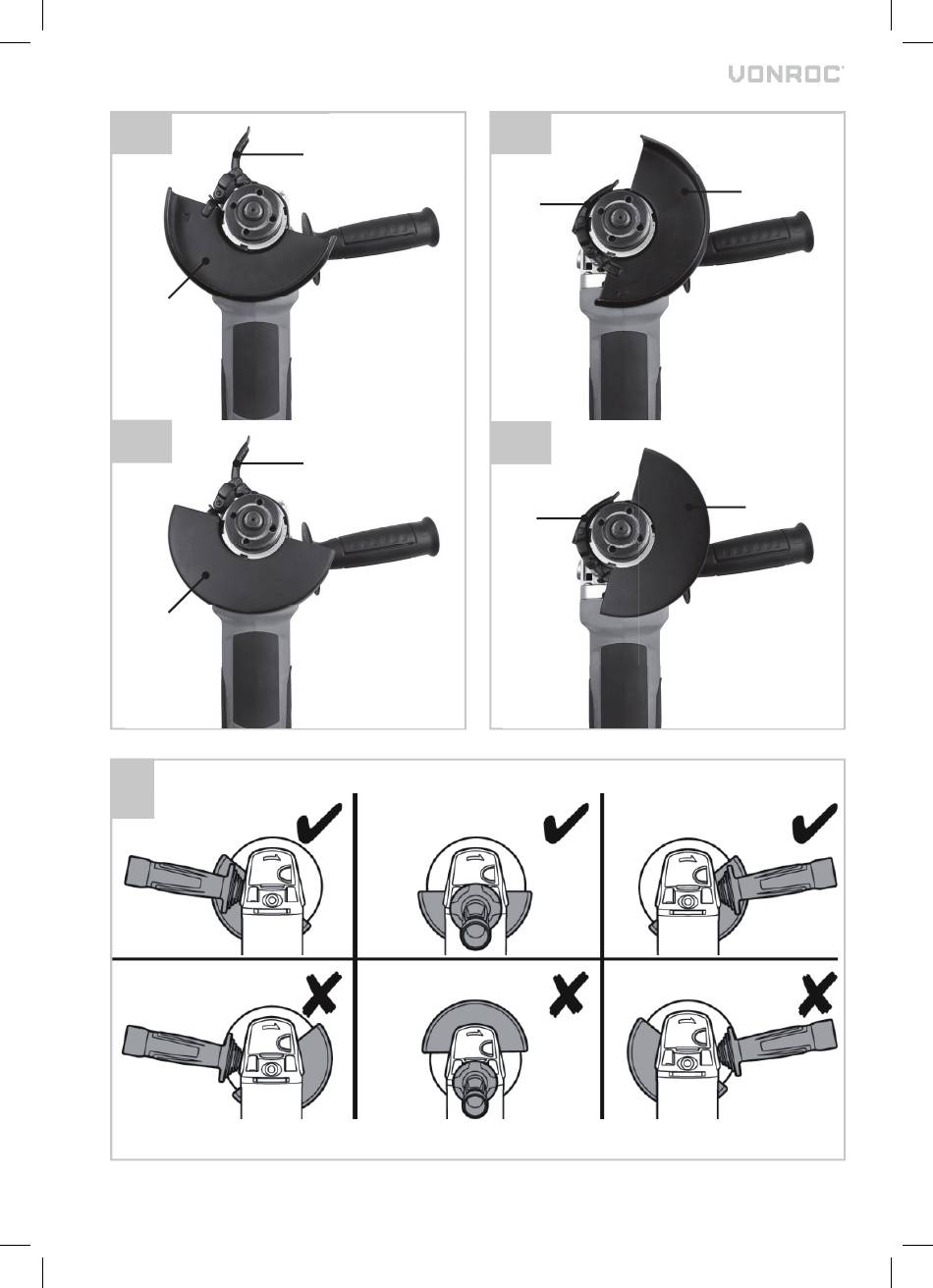 VONROC