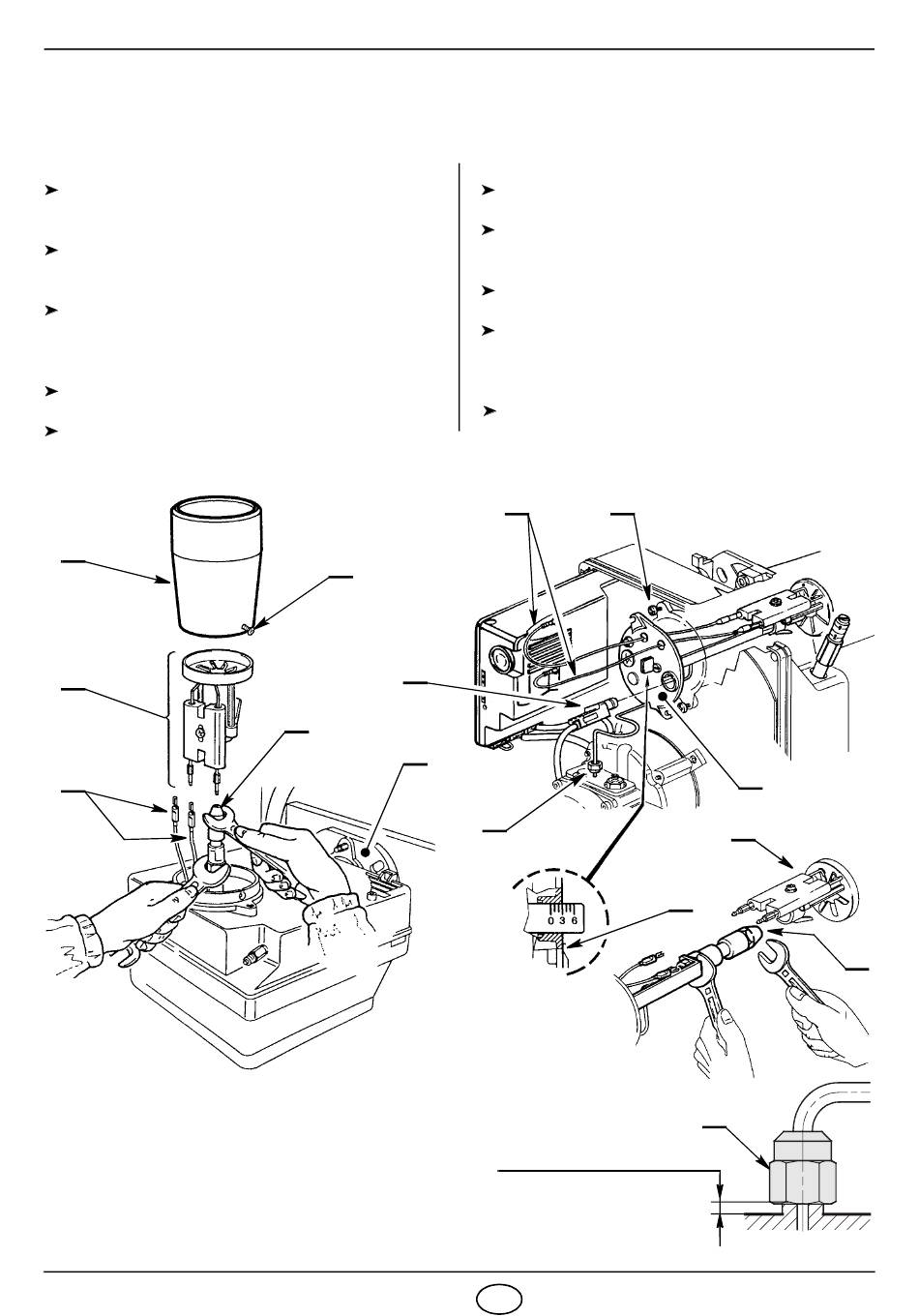 0 3 6