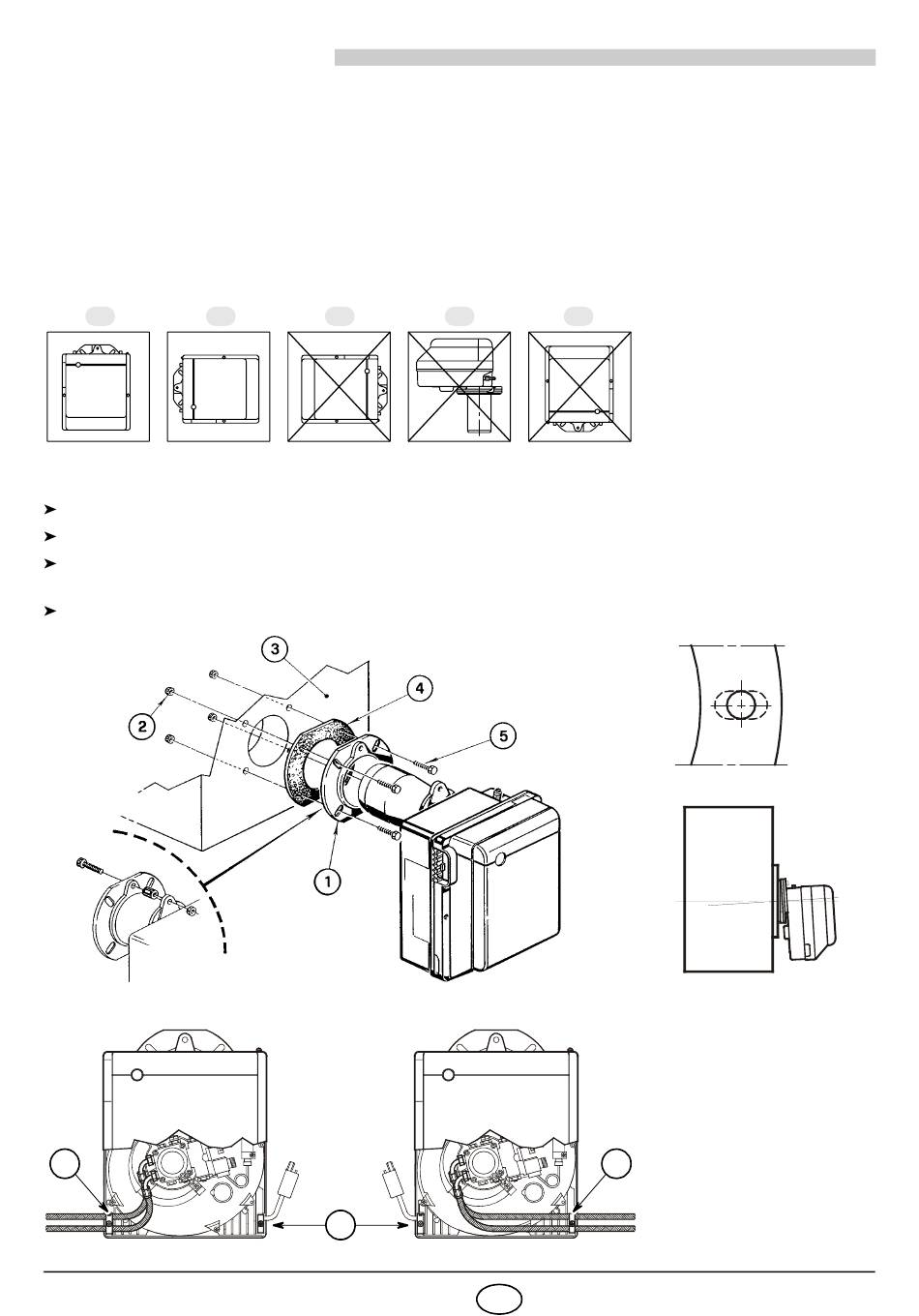 3

4

2

5

1