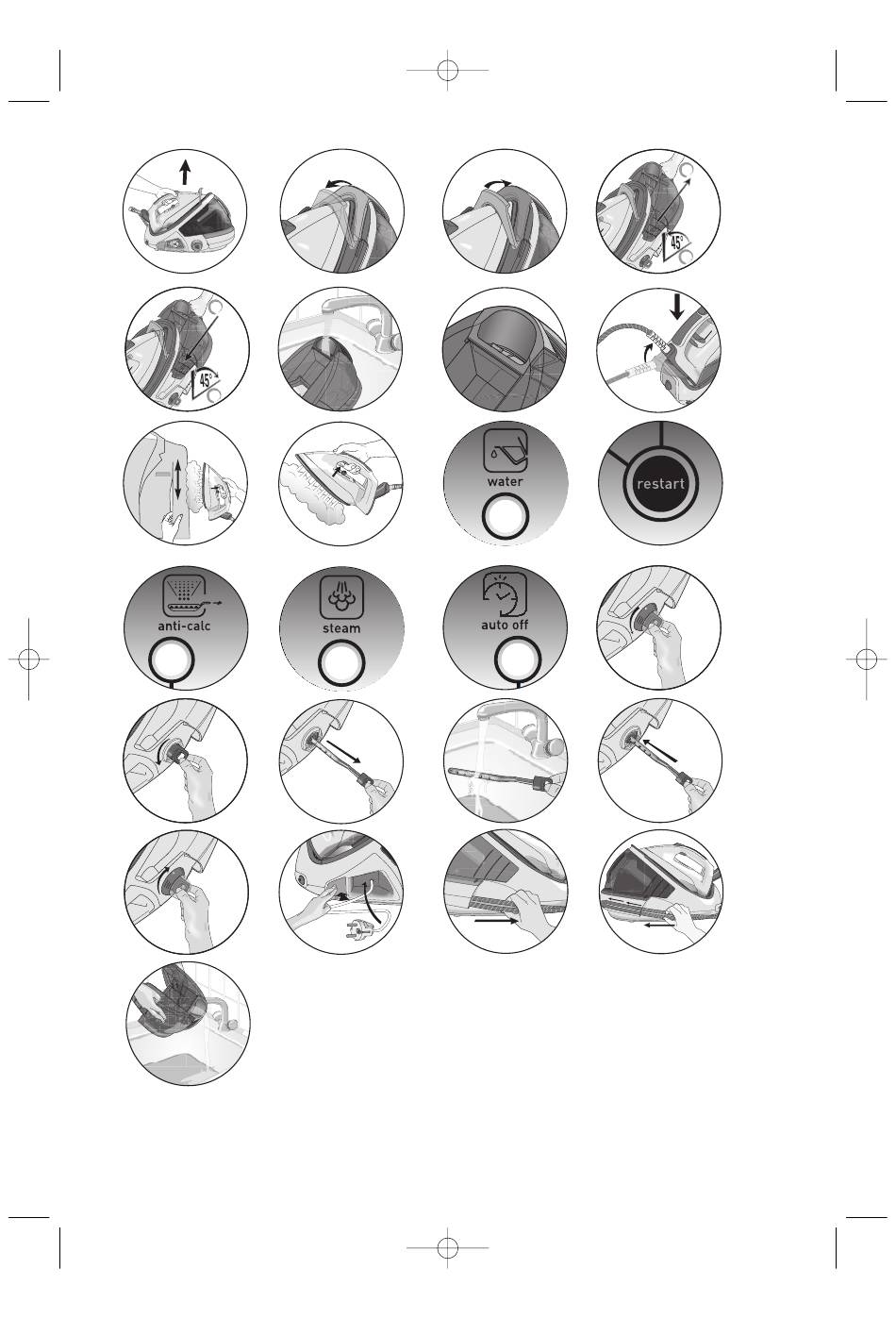 45°

45°

water

restart

anti-calc

steam

auto off