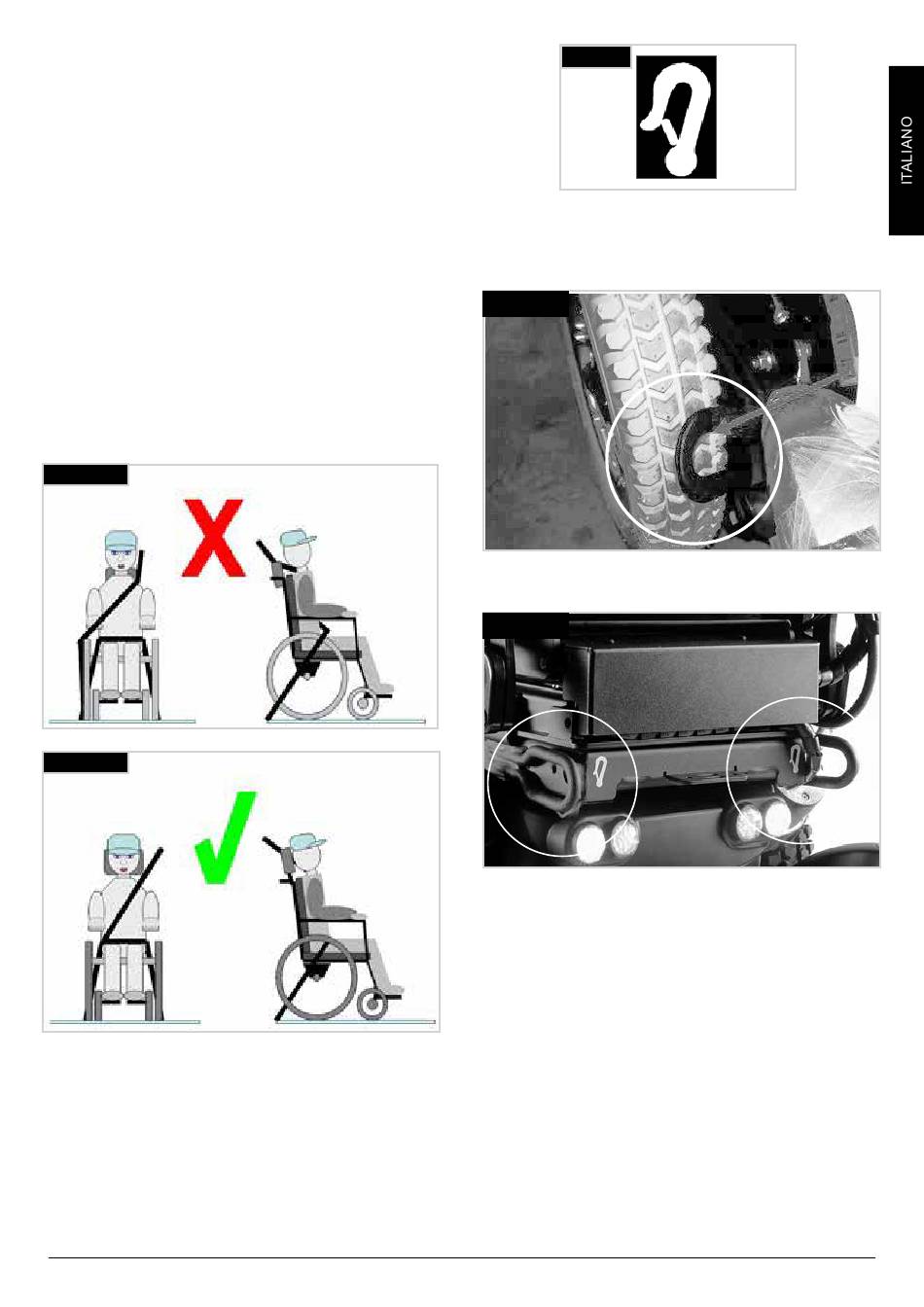 ITALIANO