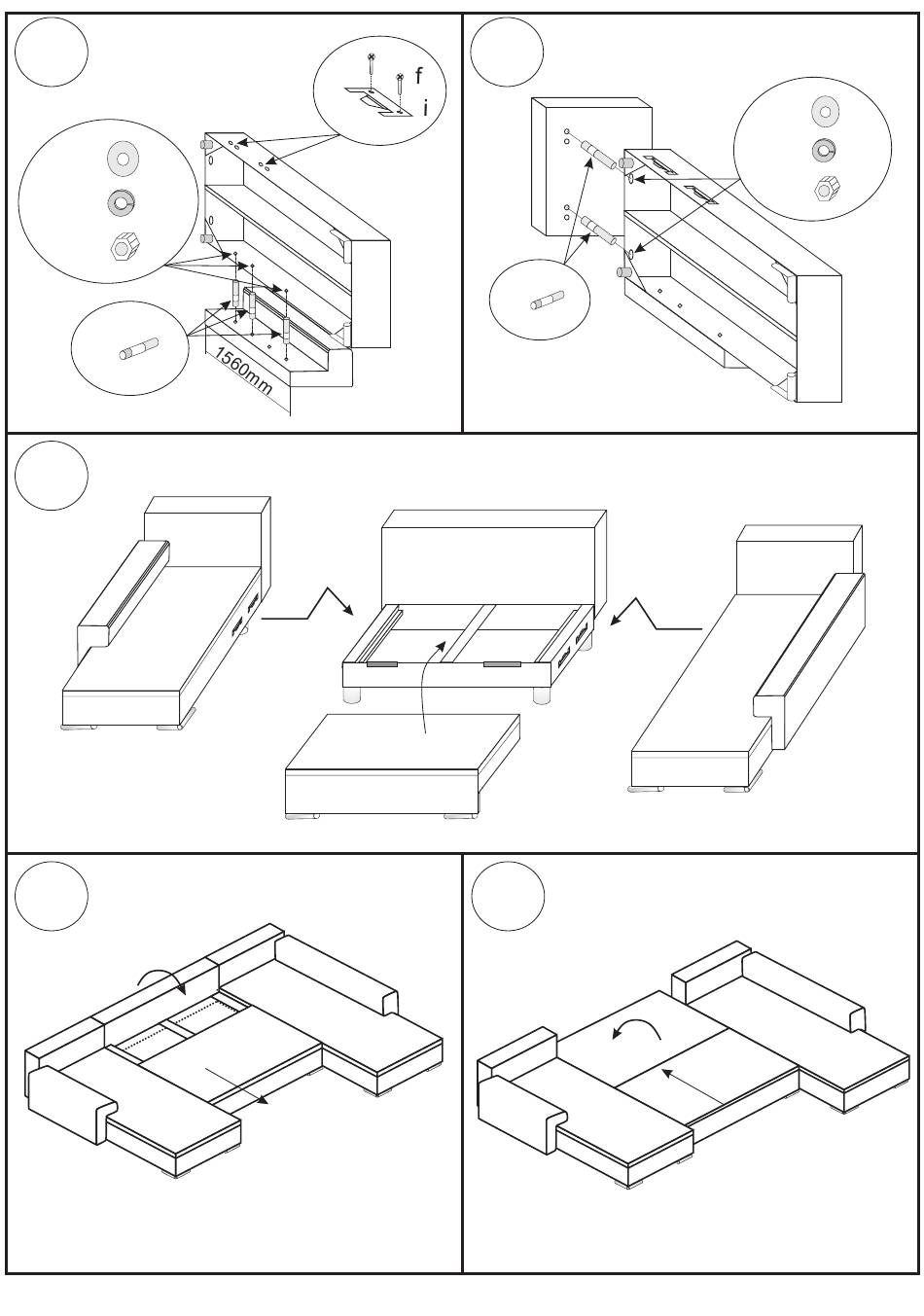 f
i
1560mm