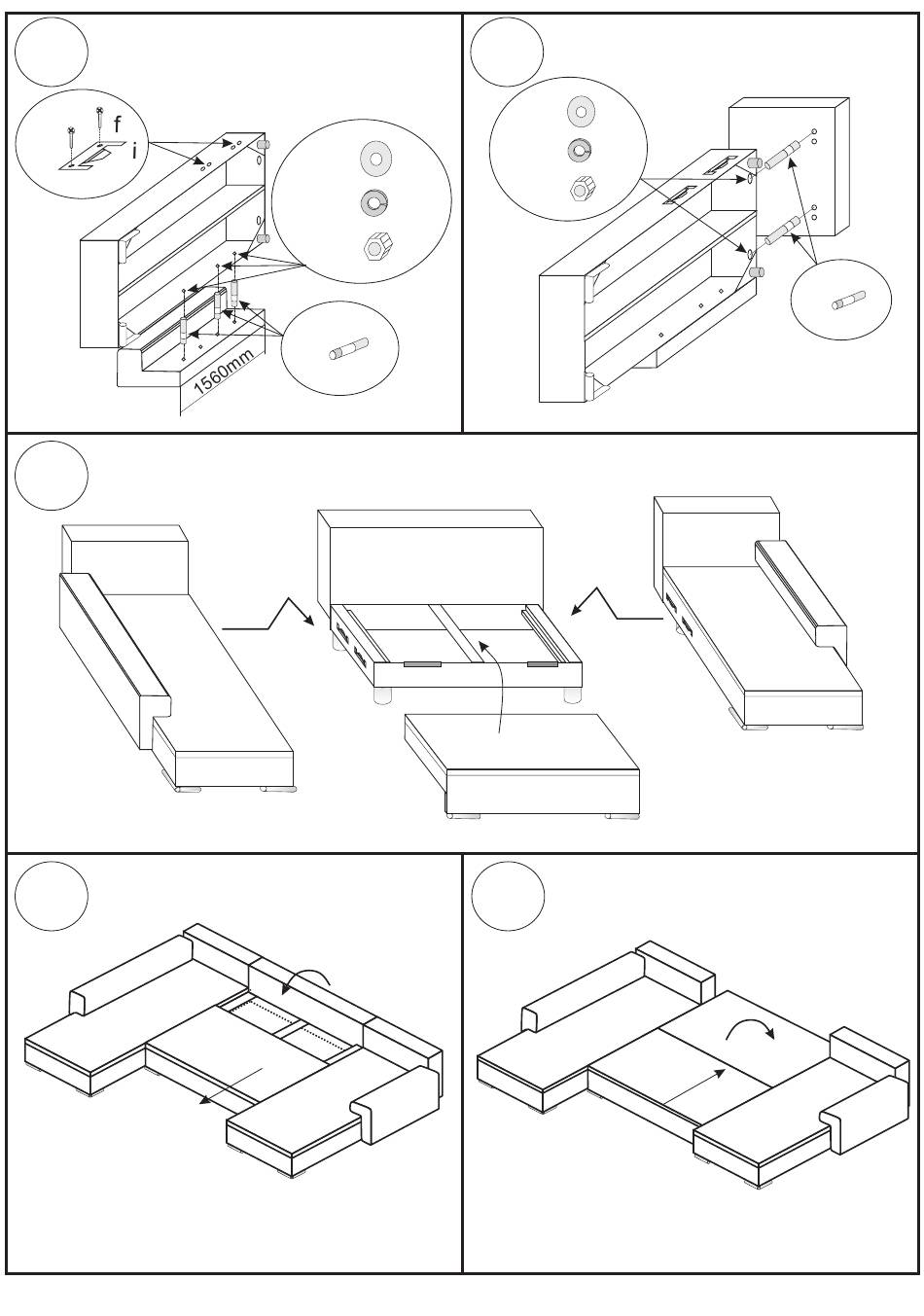 f
i
1560mm