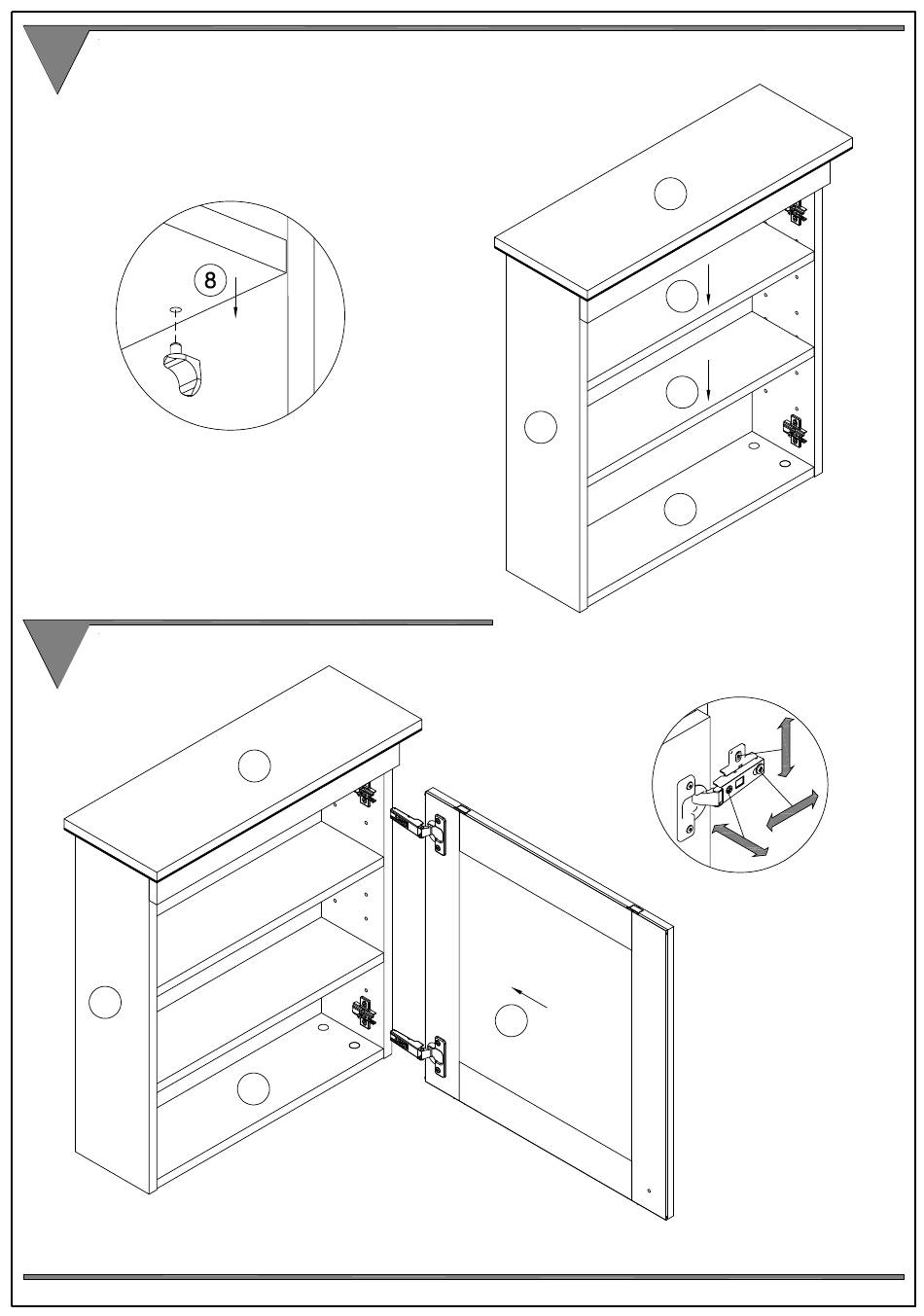 8