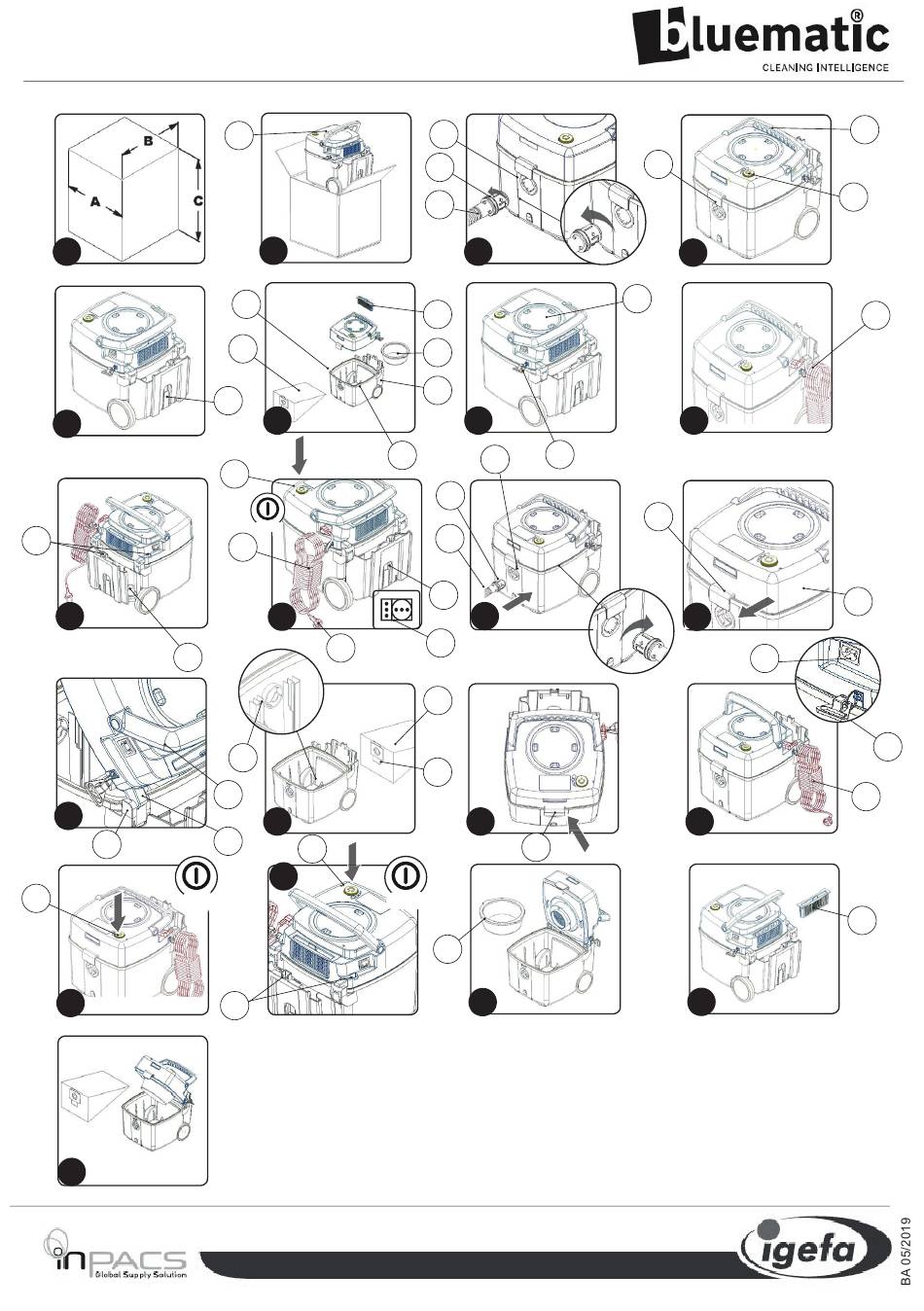 bluematic®
CLEANING INTELLIGENCE

B
A
C

inPACS
Global Supply Solution

igefa

BA 05/2019