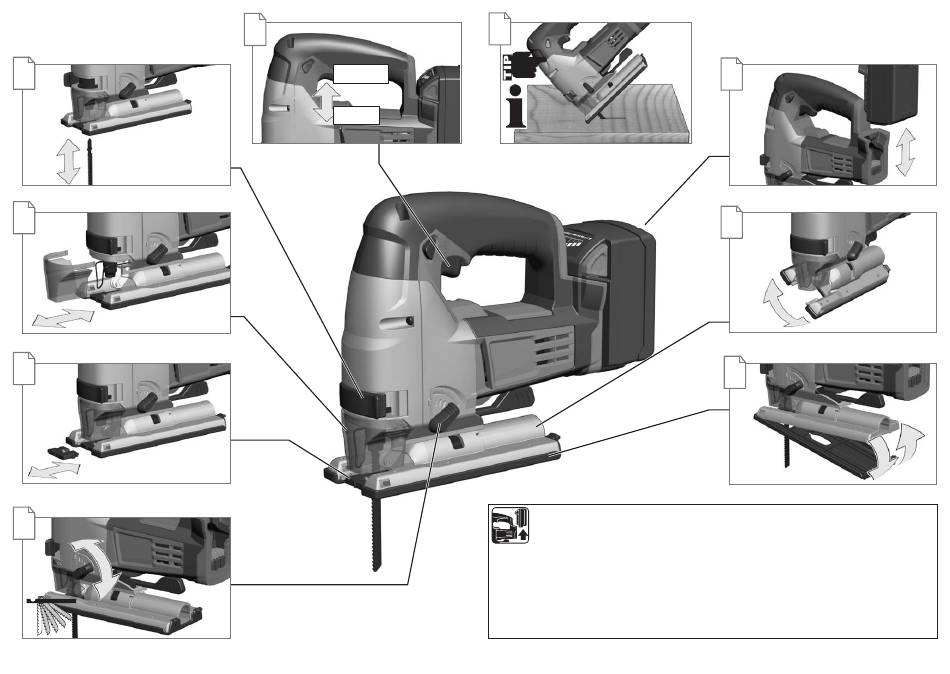 TIP