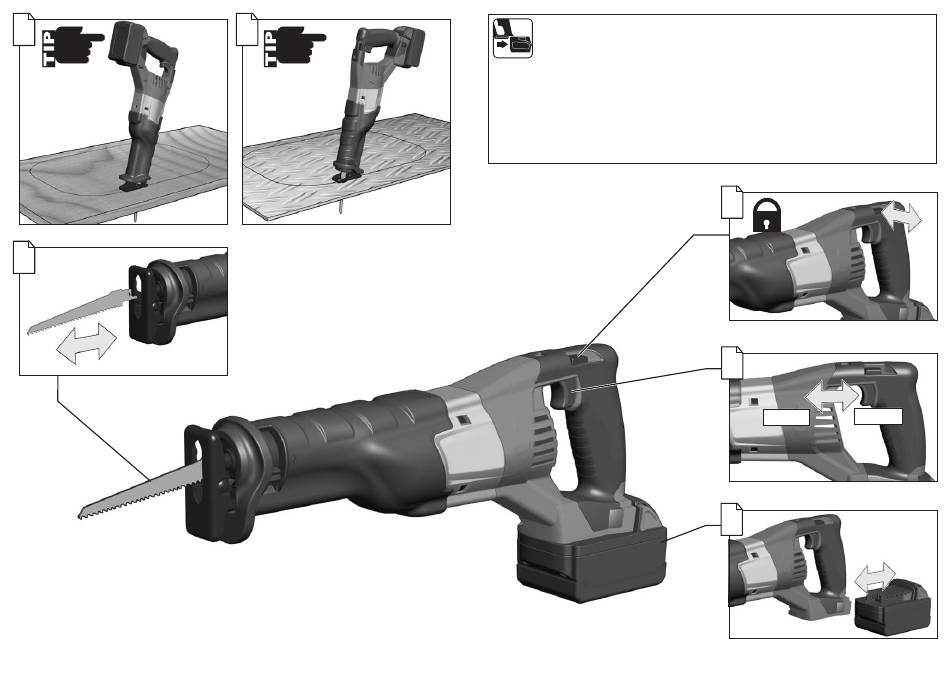 TIP

TIP