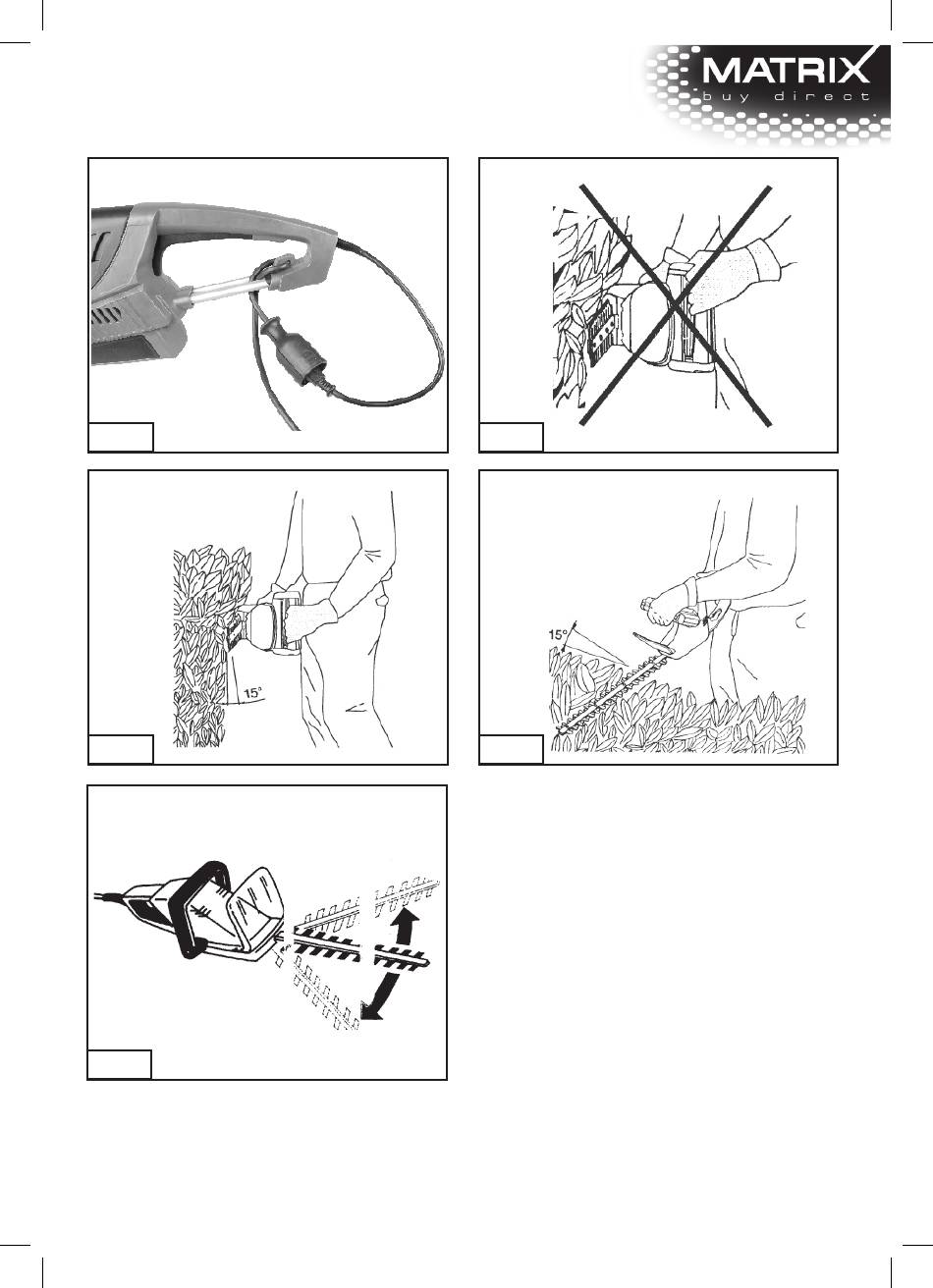 MATRIX
buy direct

15°

15°