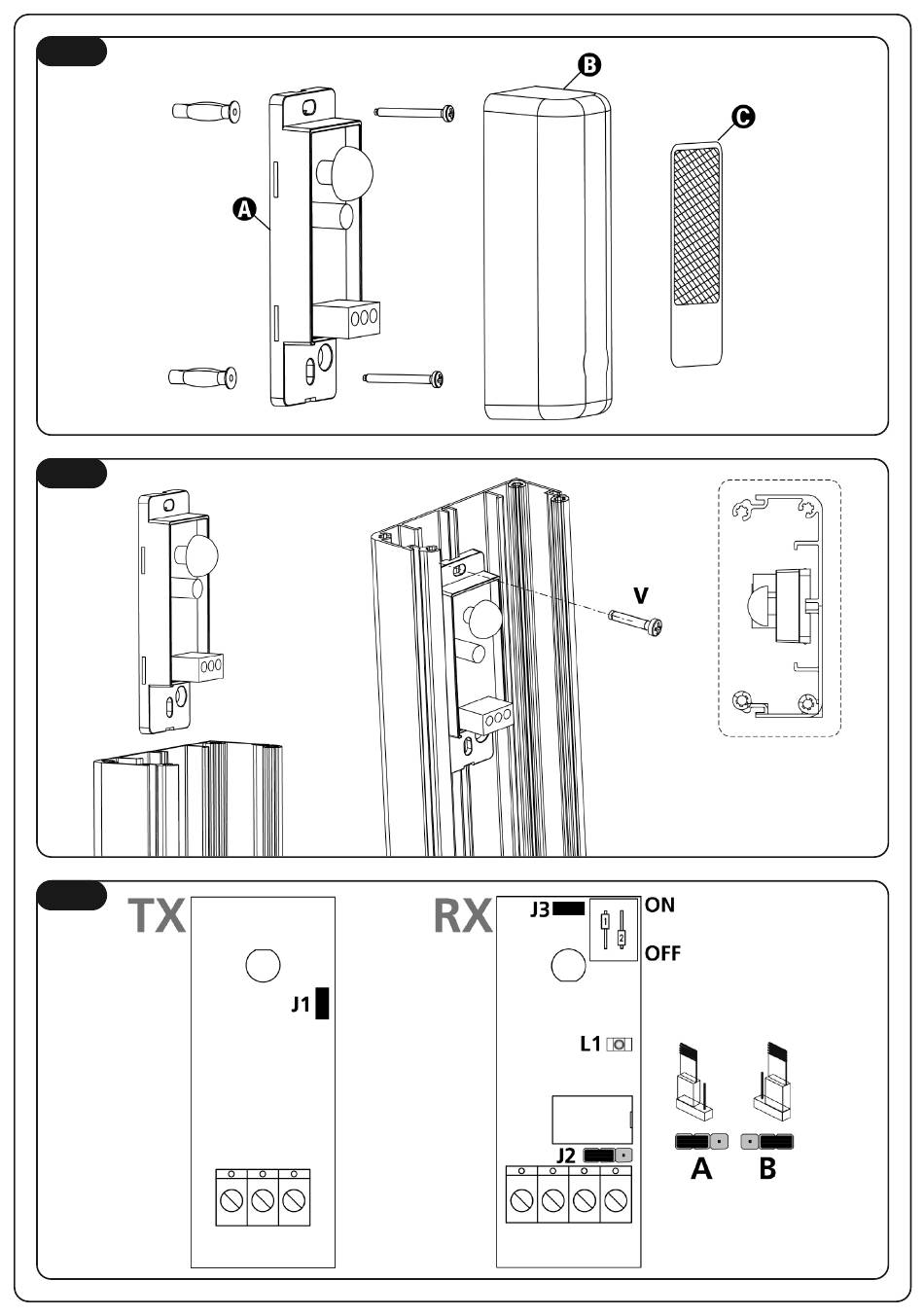 A
B
C

V

TX
J1

RX
J3
1
2
ON
OFF
L1
J2

A
B