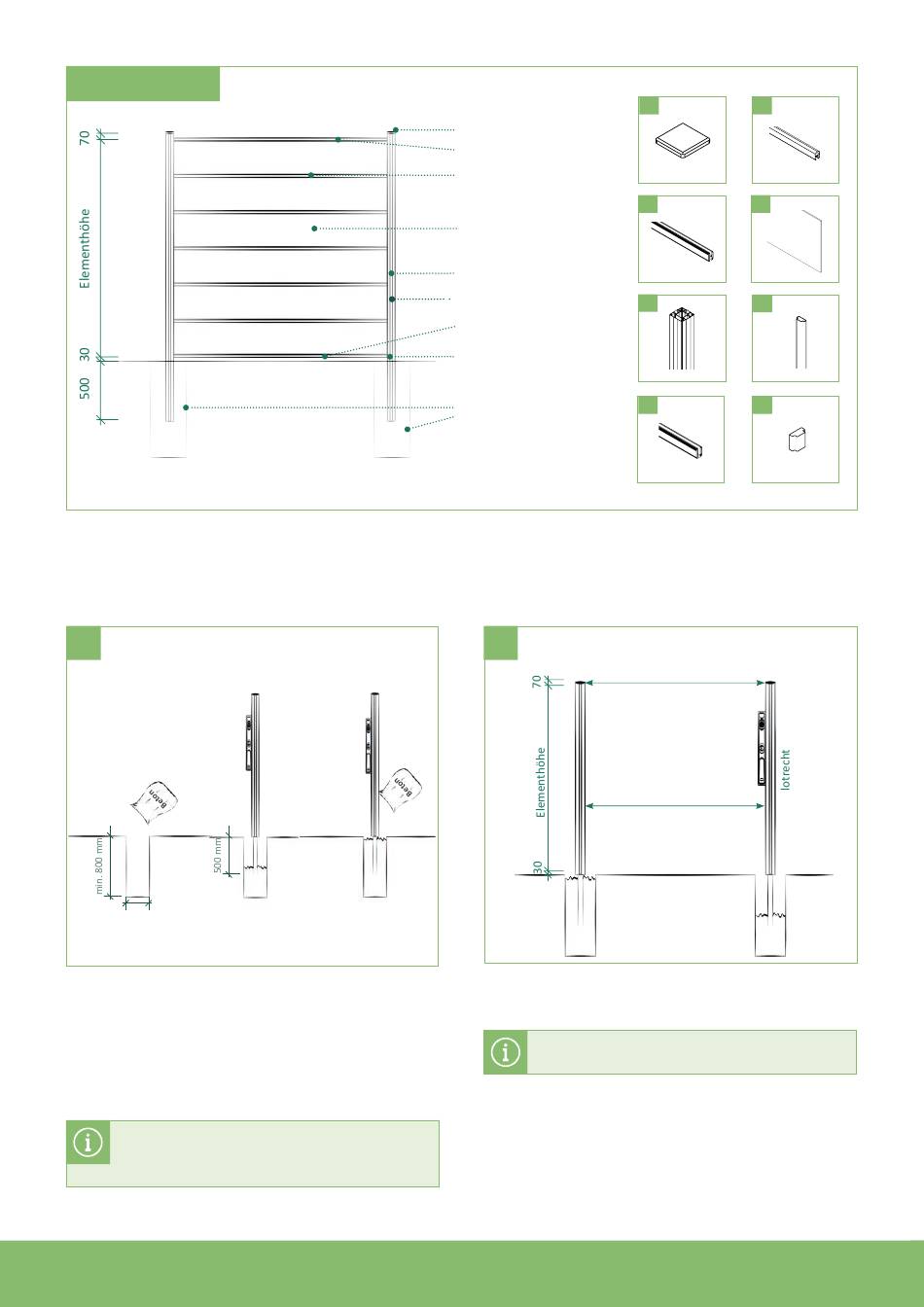 70

Elementhöhe

30

500

Beton

min. 800 mm

500 mm

Beton

70

Elementhöhe

30

lotrecht