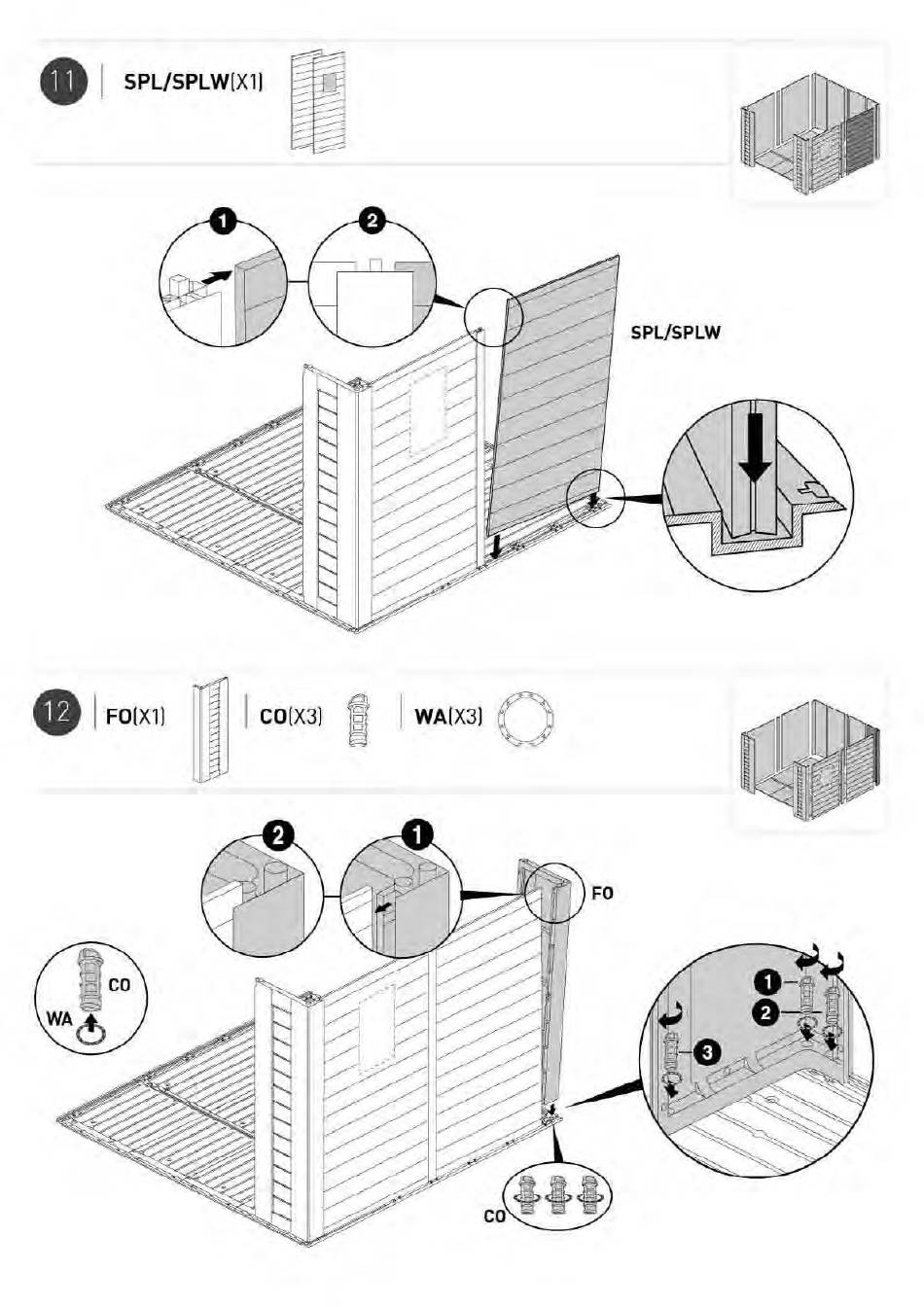 11 SPL/SPLW(X1)

1 2

SPL/SPLW

12 FO(X1) CO(X3) WA(X3)

2 1 FO

CO WA

1 2 3

CO