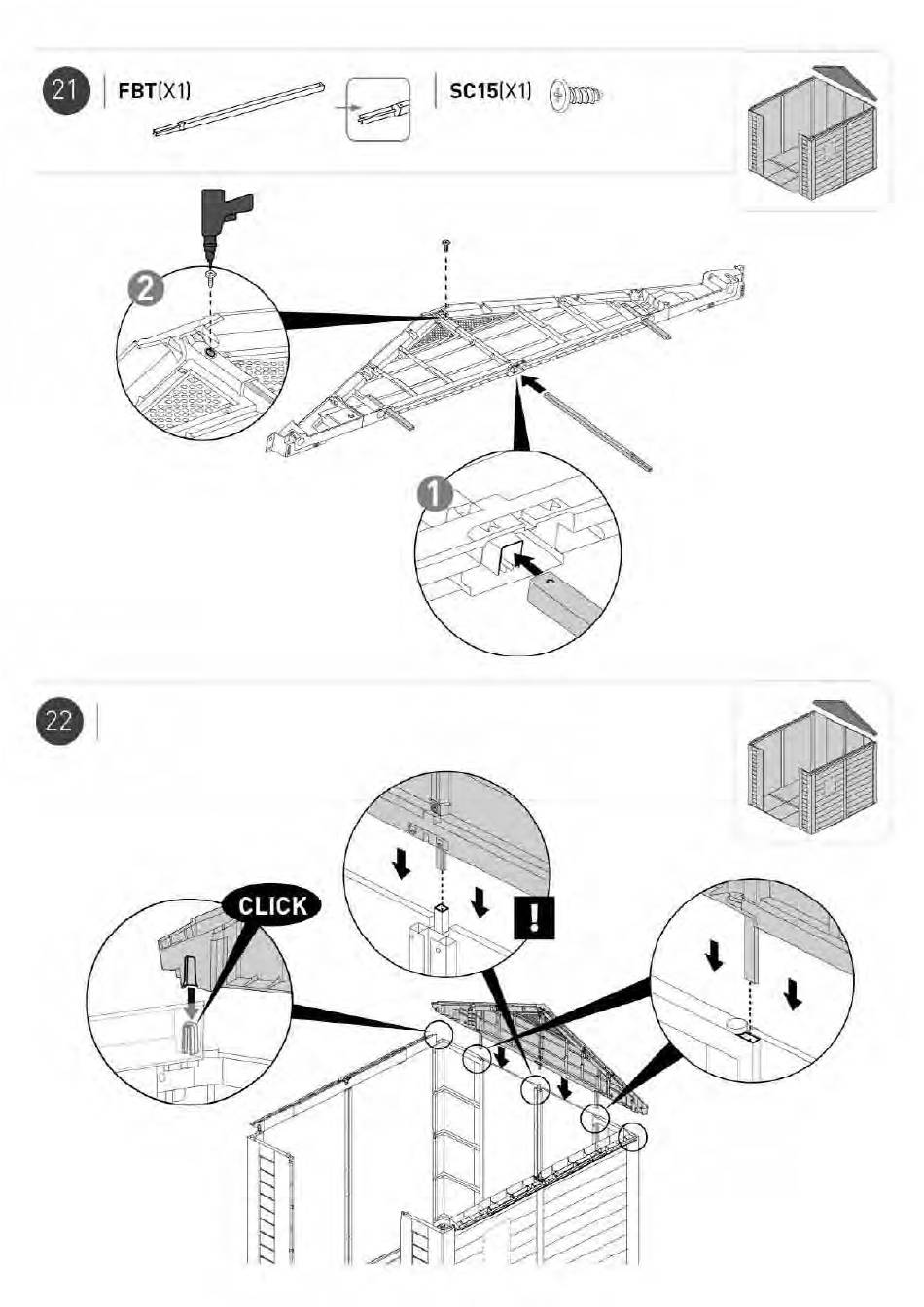 21 FBT(X1) SC15(X1)

2

1

22

CLICK

!