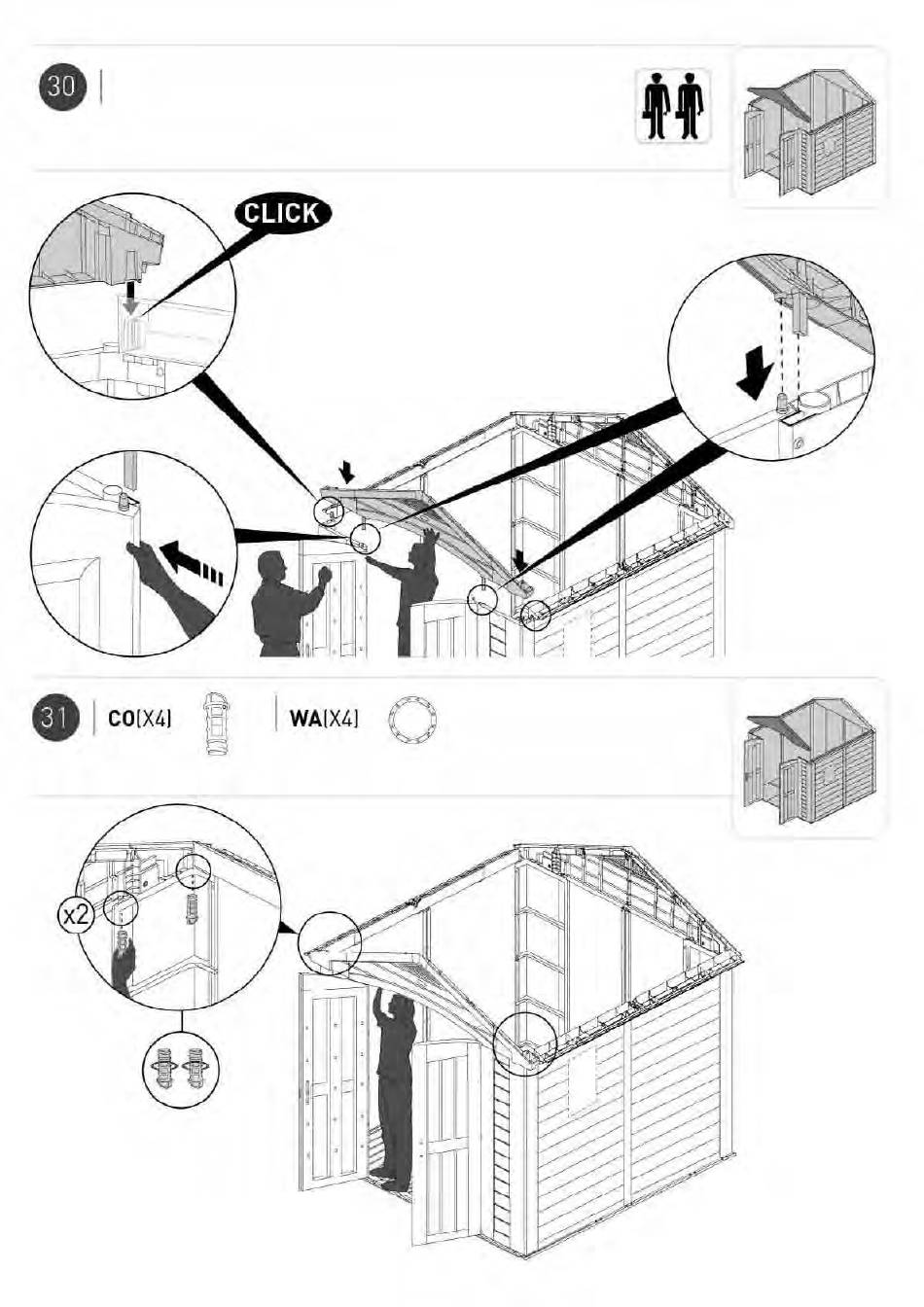 30

CLICK

31 CO(X4) WA(X4)

x2