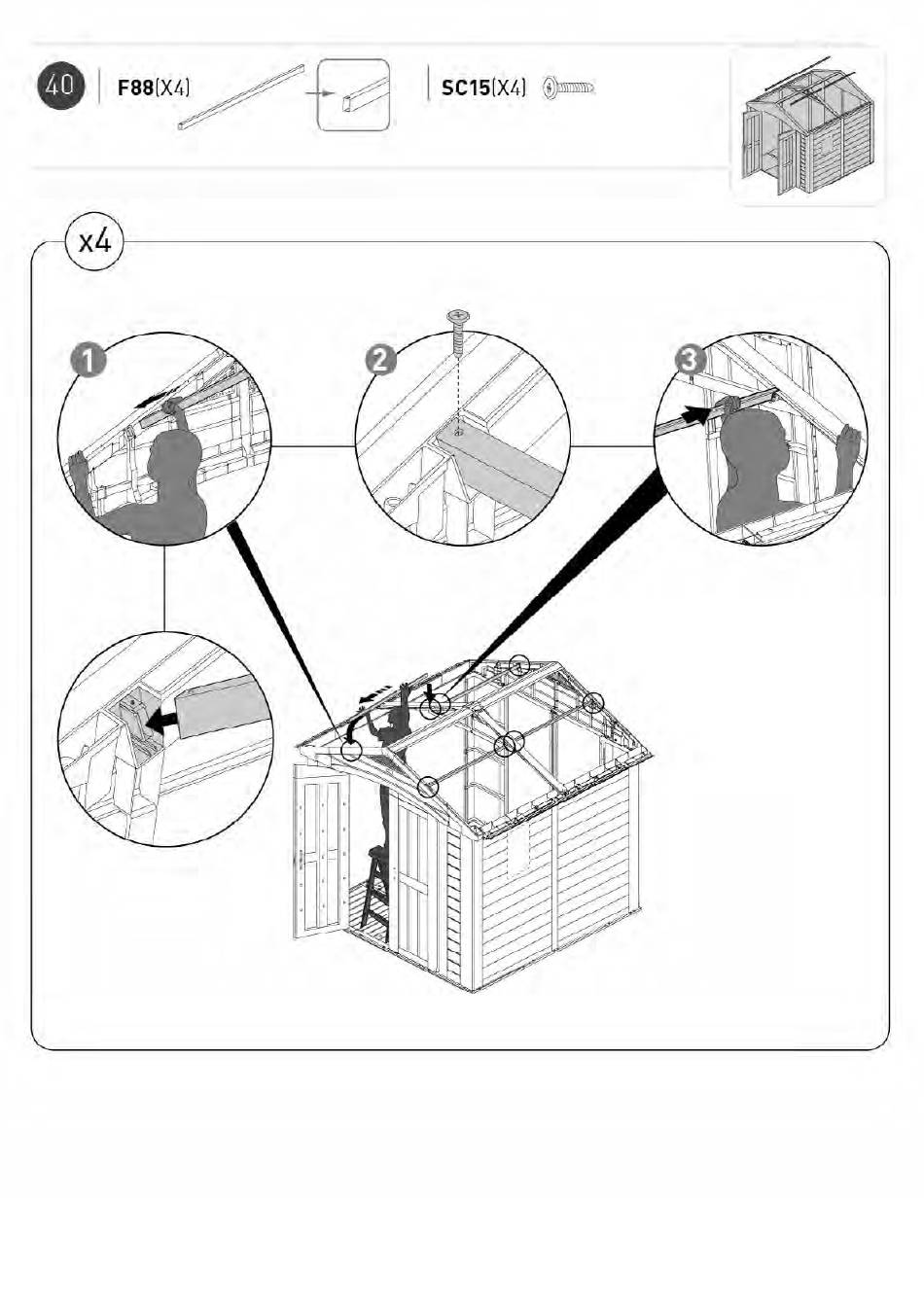 40 F88(X4) SC15(X4)

x4

1

2

3