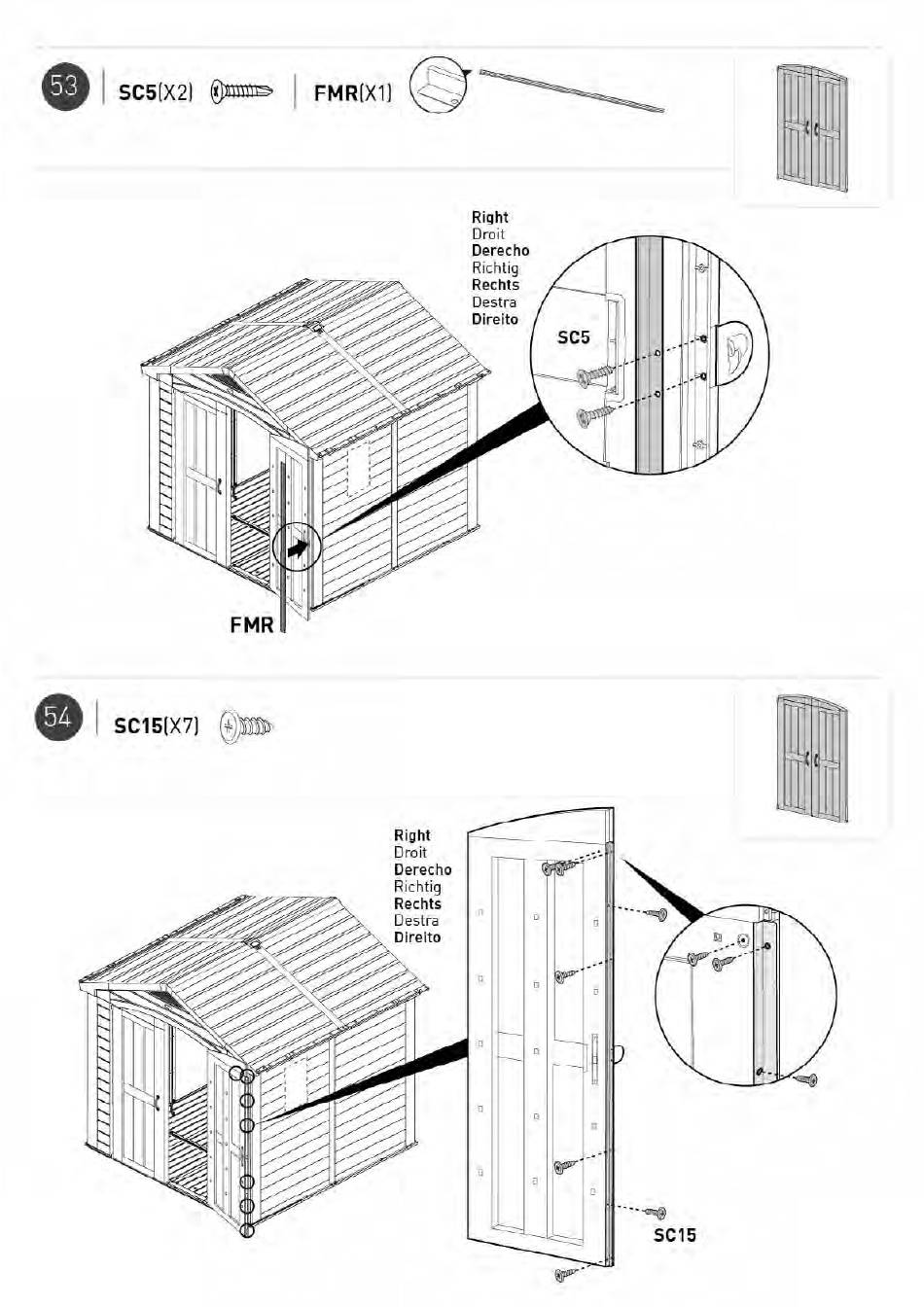 53

SC5(X2)

FMR(X1)

Right
Droit
Derecho
Richtig
Rechts
Destra
Direito

SC5

FMR

54

SC15(X7)

Right
Droit
Derecho
Richtig
Rechts
Destra
Direito

SC15