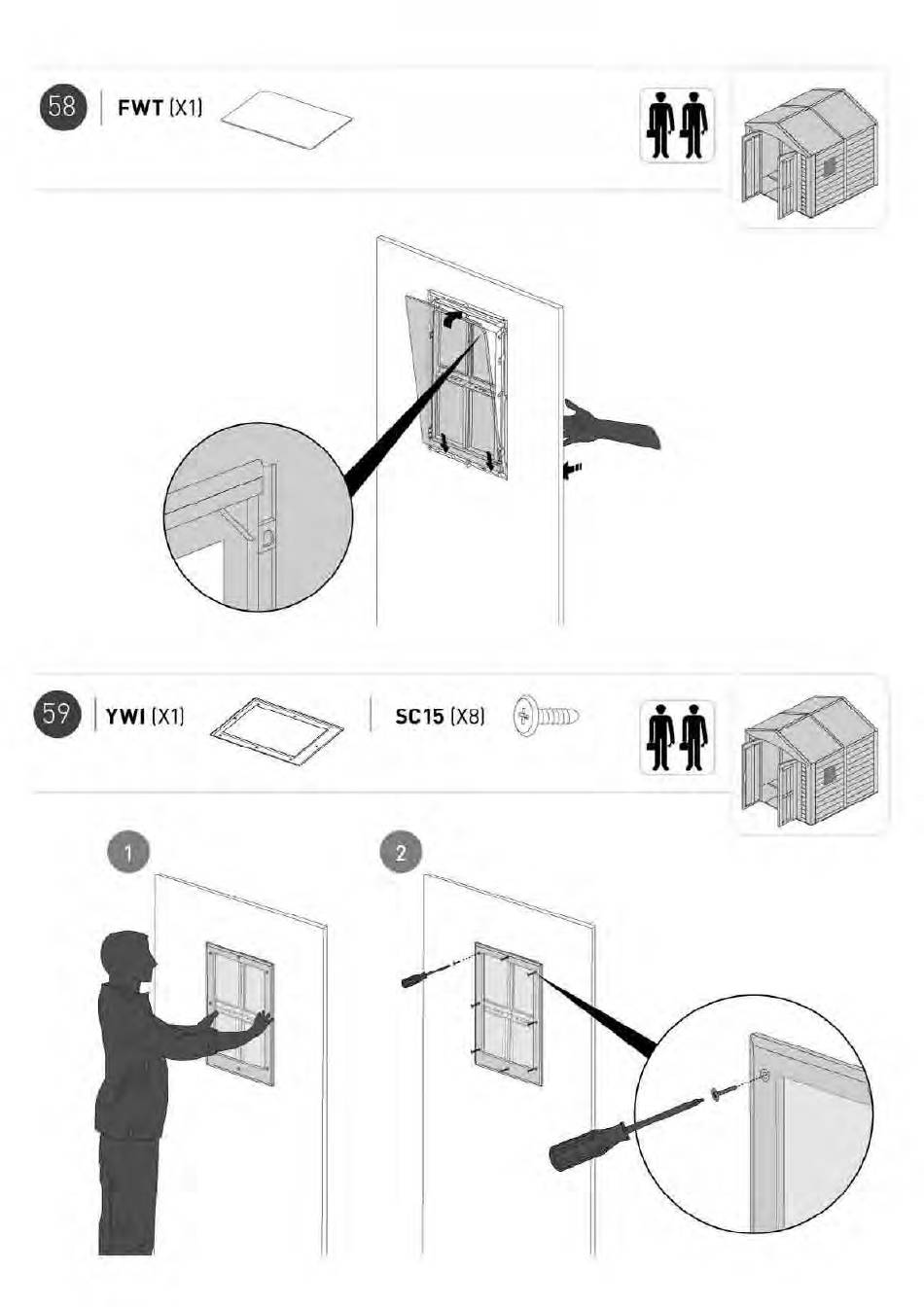 58 FWT (X1)

59 YWI (X1) SC15 (X8)

1

2