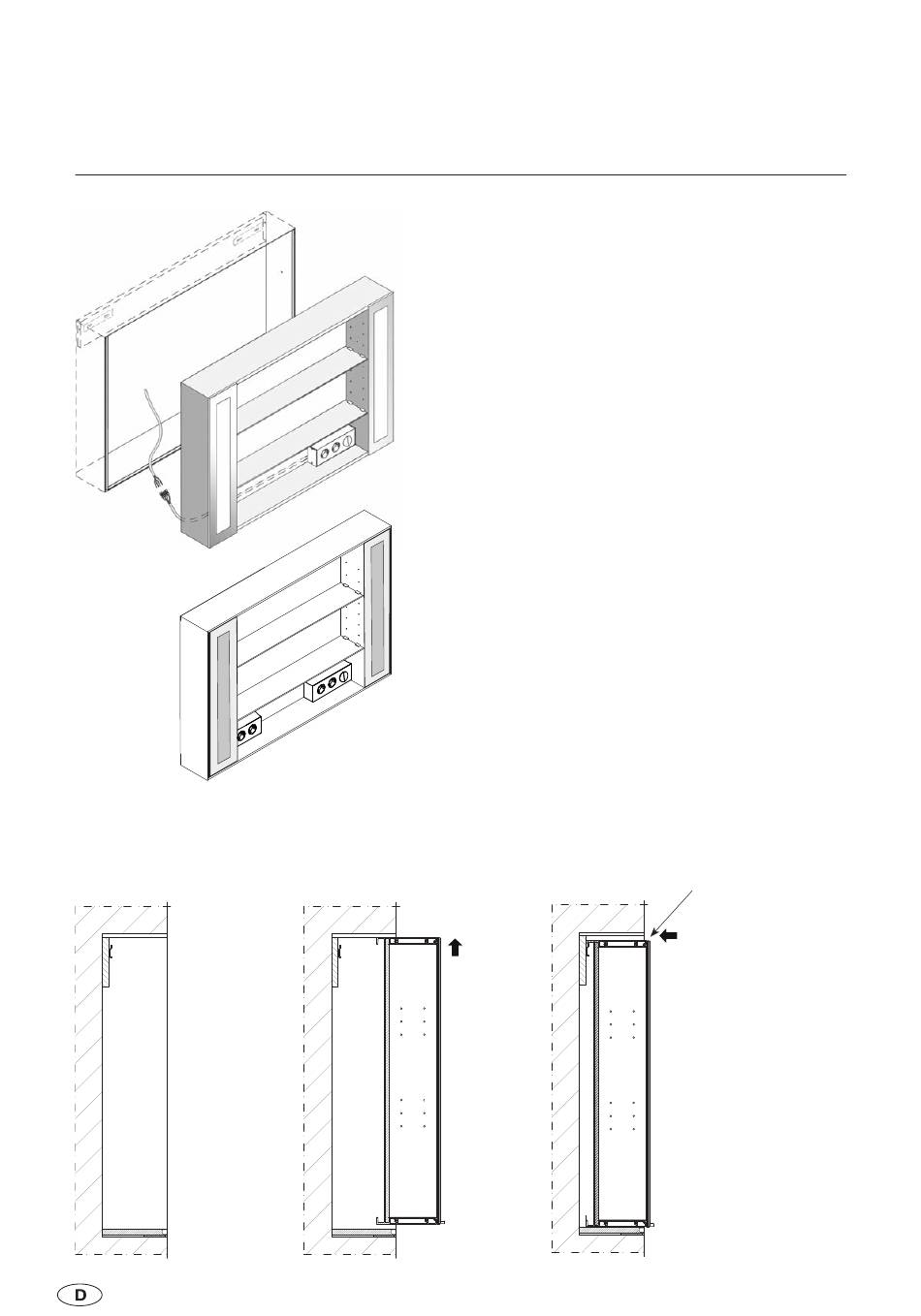 D