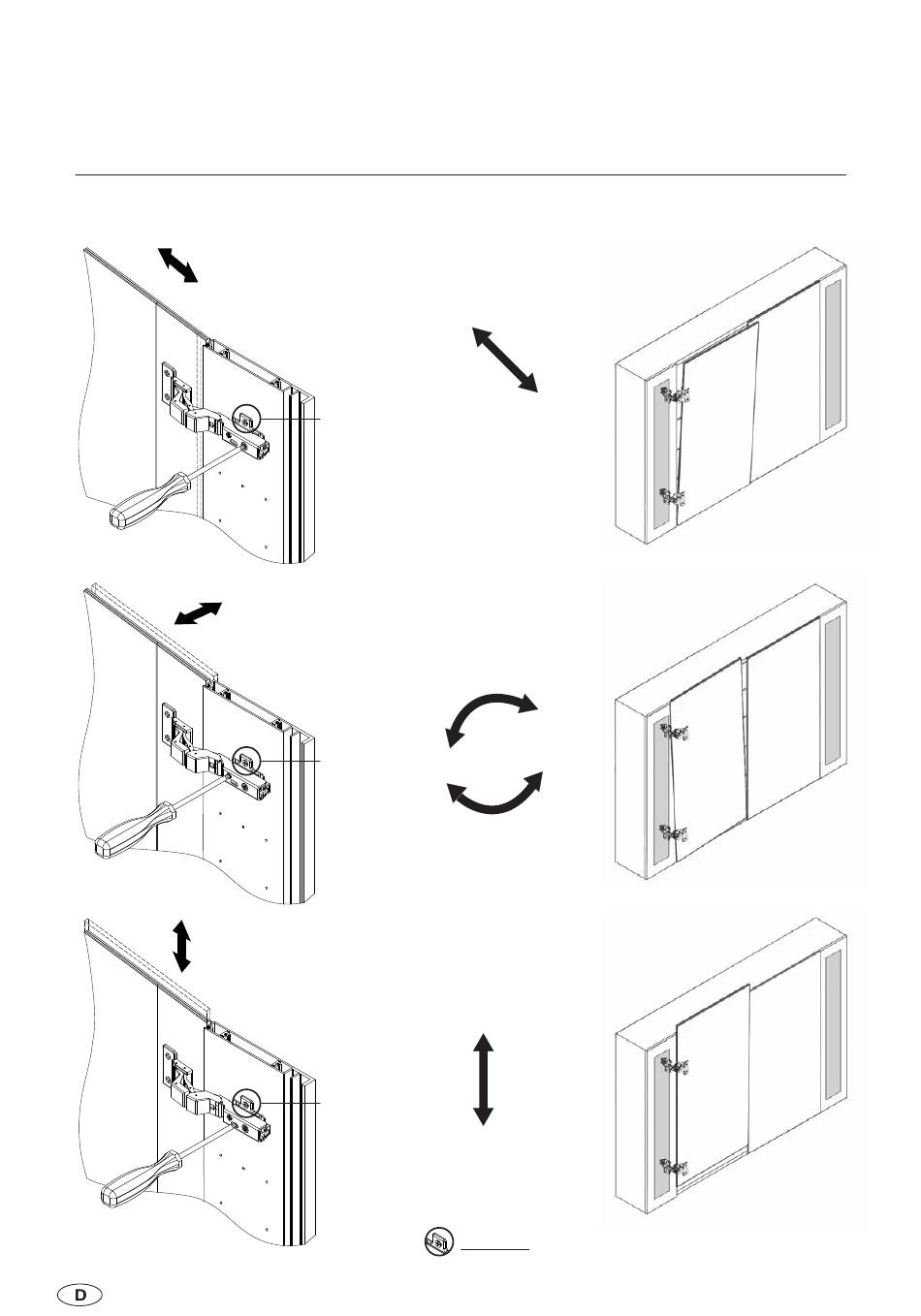 D