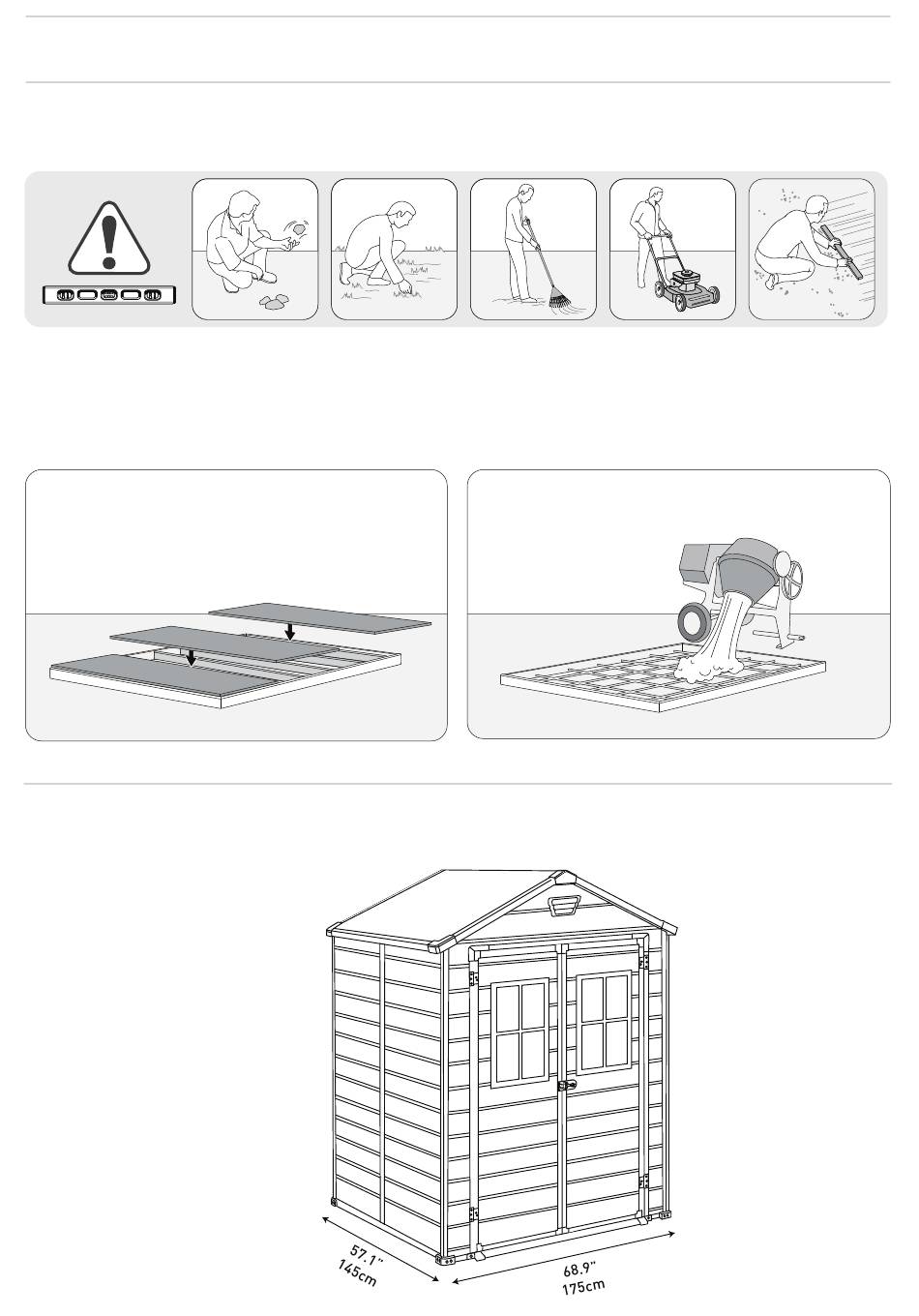 57.1"
145cm

68.9"
175cm