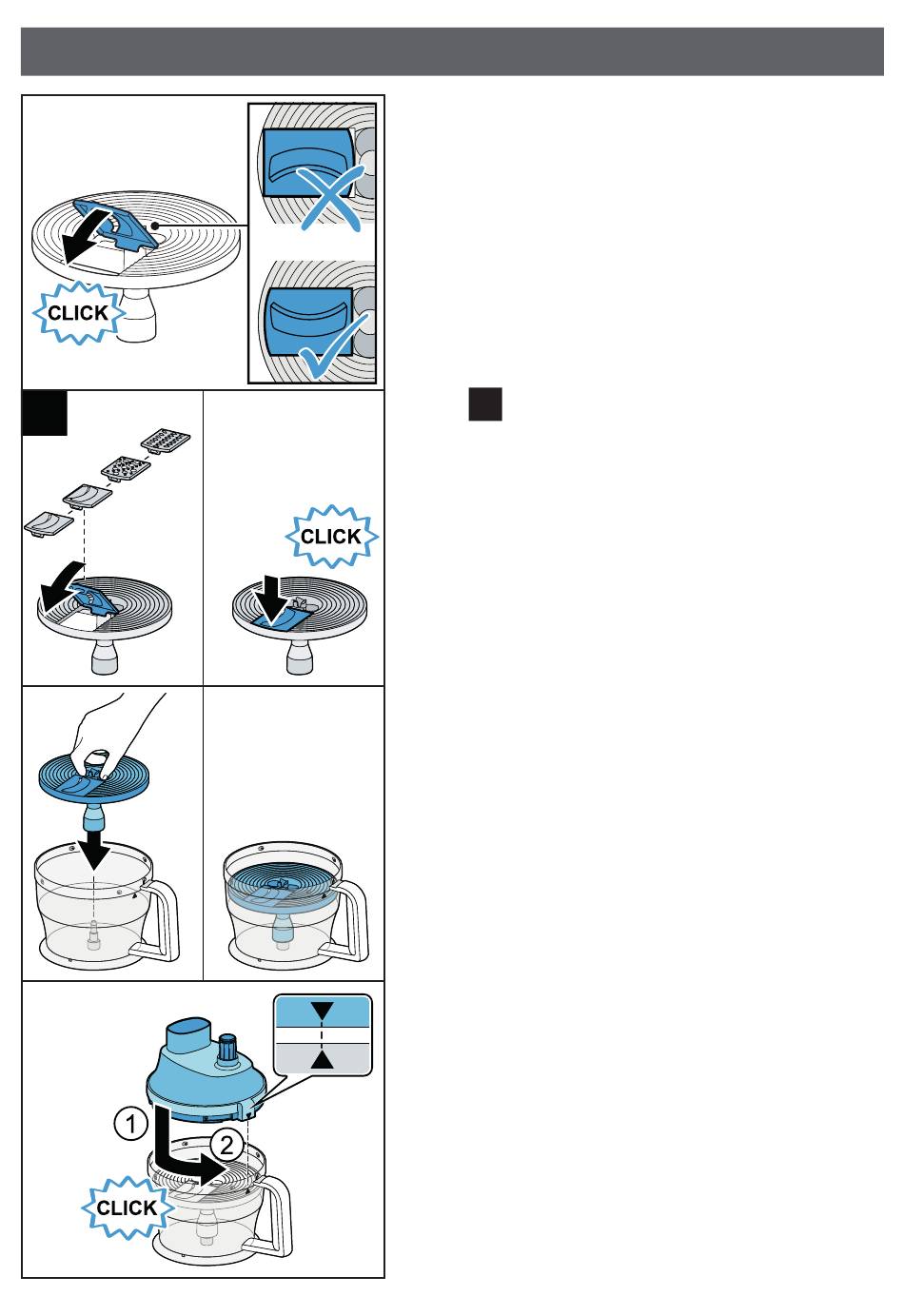 CLICK

CLICK

1

2

CLICK