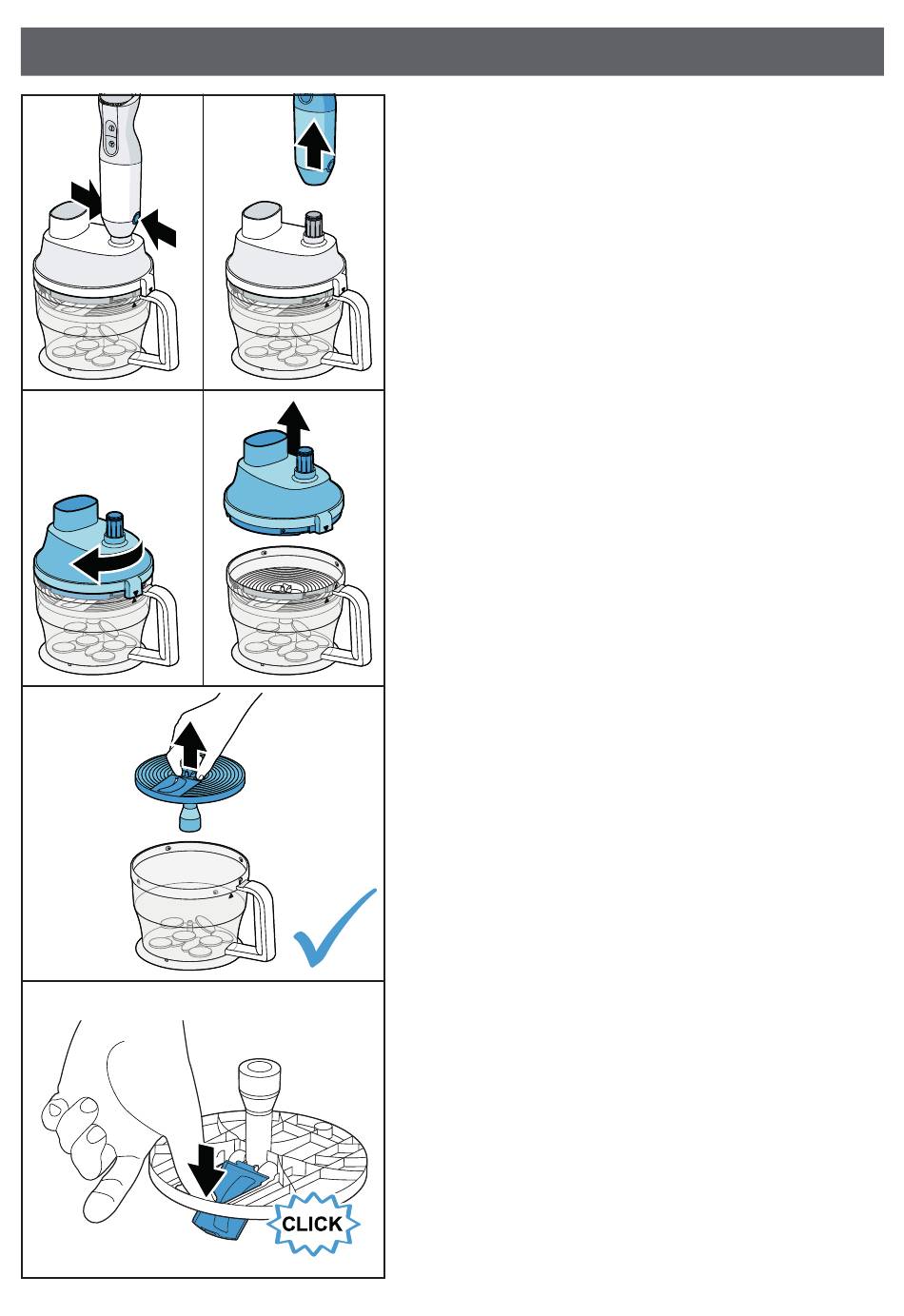 CLICK