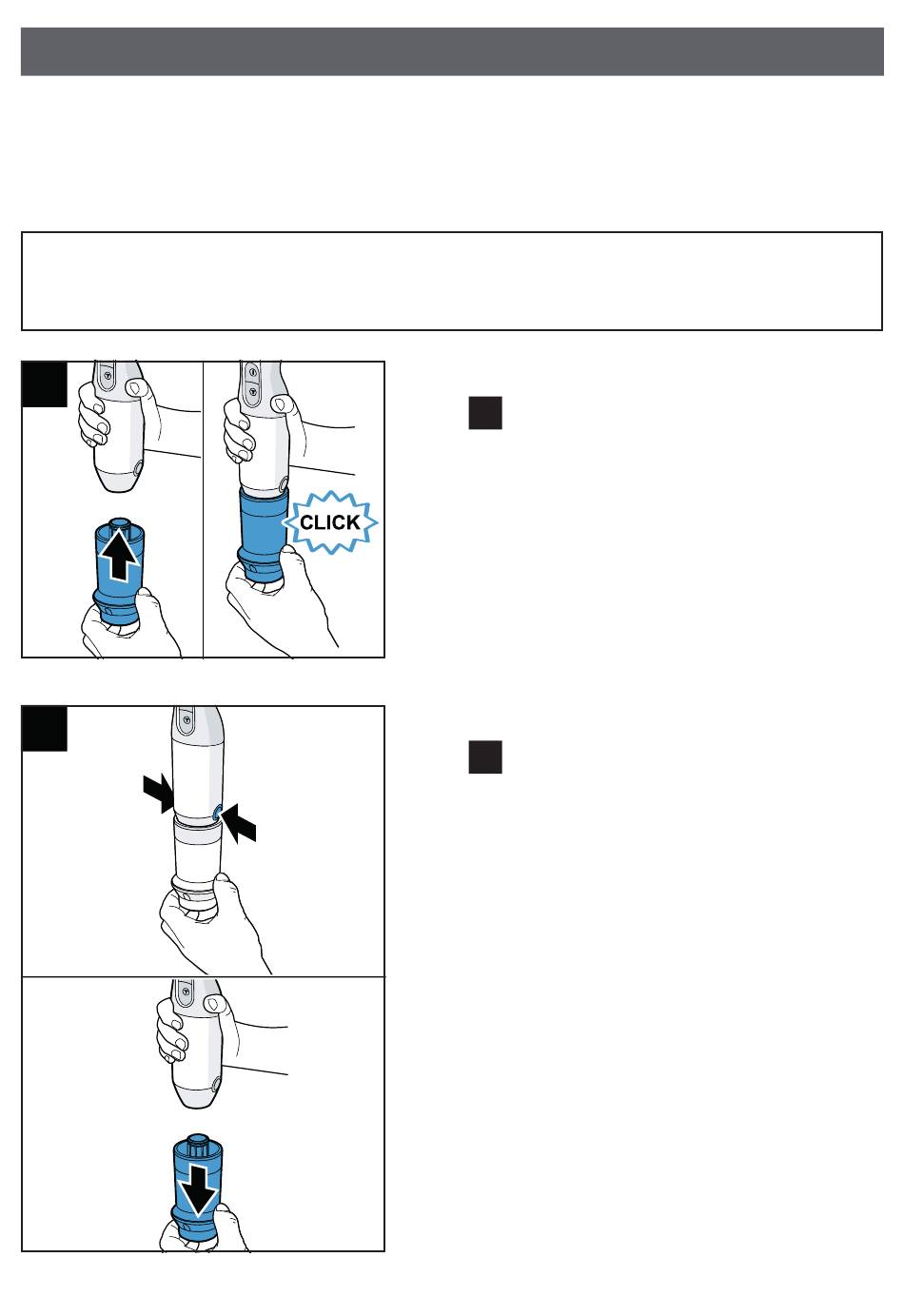 CLICK